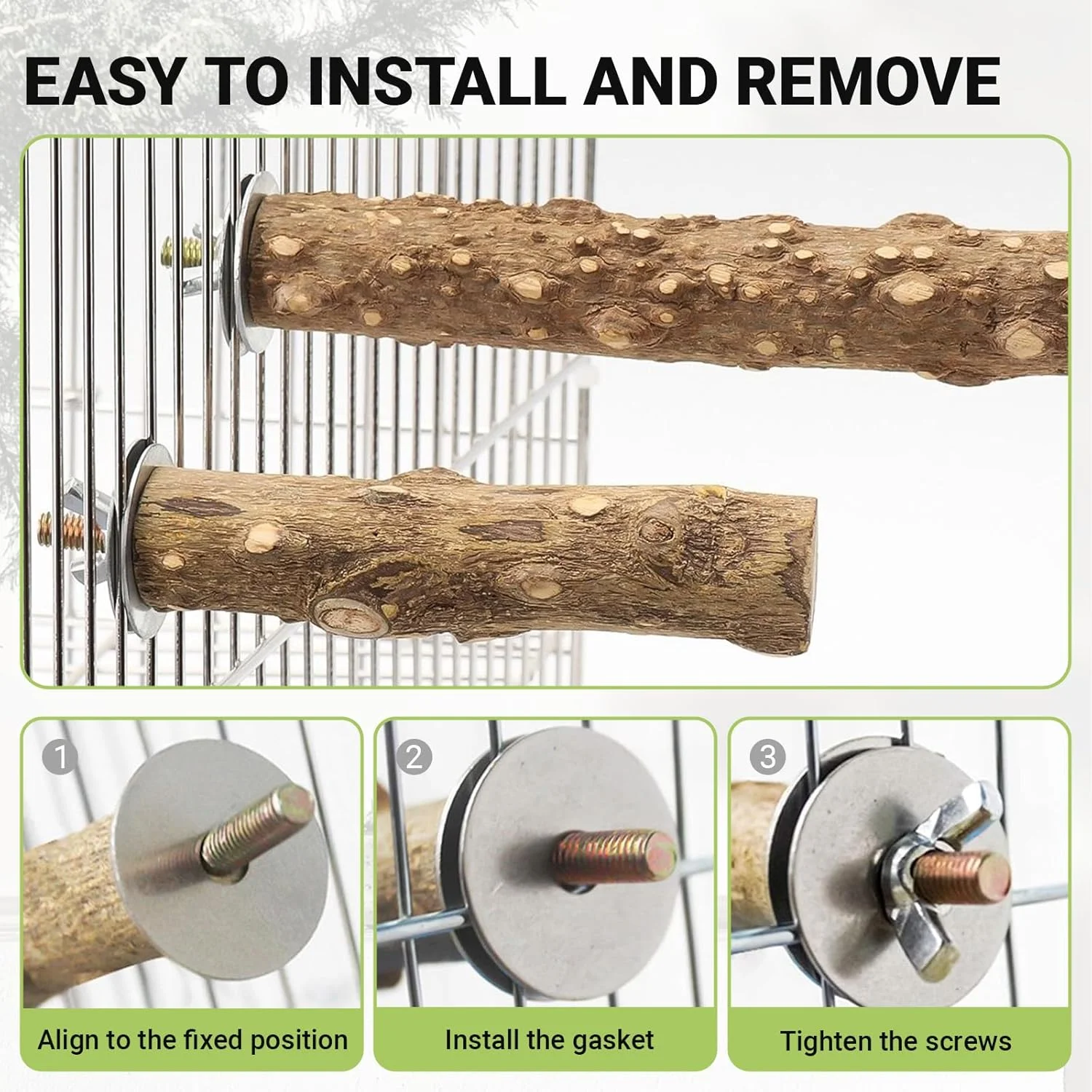 EASY TO INSTALL AND REMOVE

1

Align to the fixed position

2

Install the gasket

3

Tighten the screws