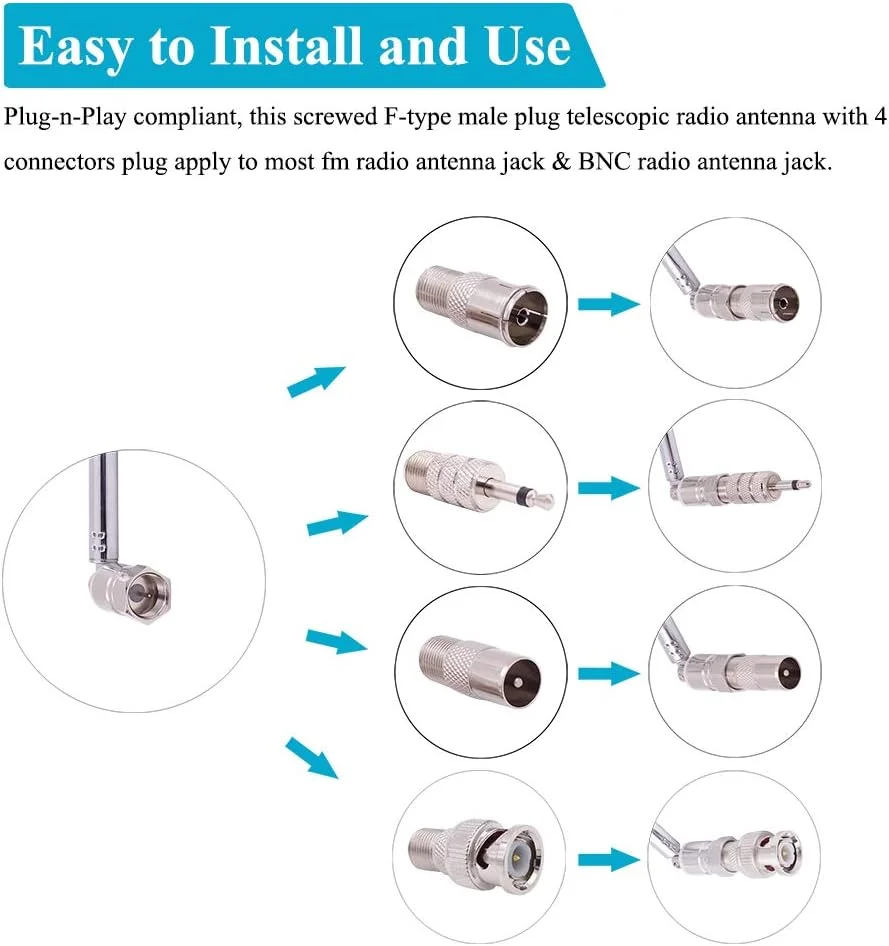 Easy to Install and Use

Plug-n-Play compliant, this screwed F-type male plug telescopic radio antenna with 4 connectors plug apply to most fm radio antenna jack & BNC radio antenna jack.