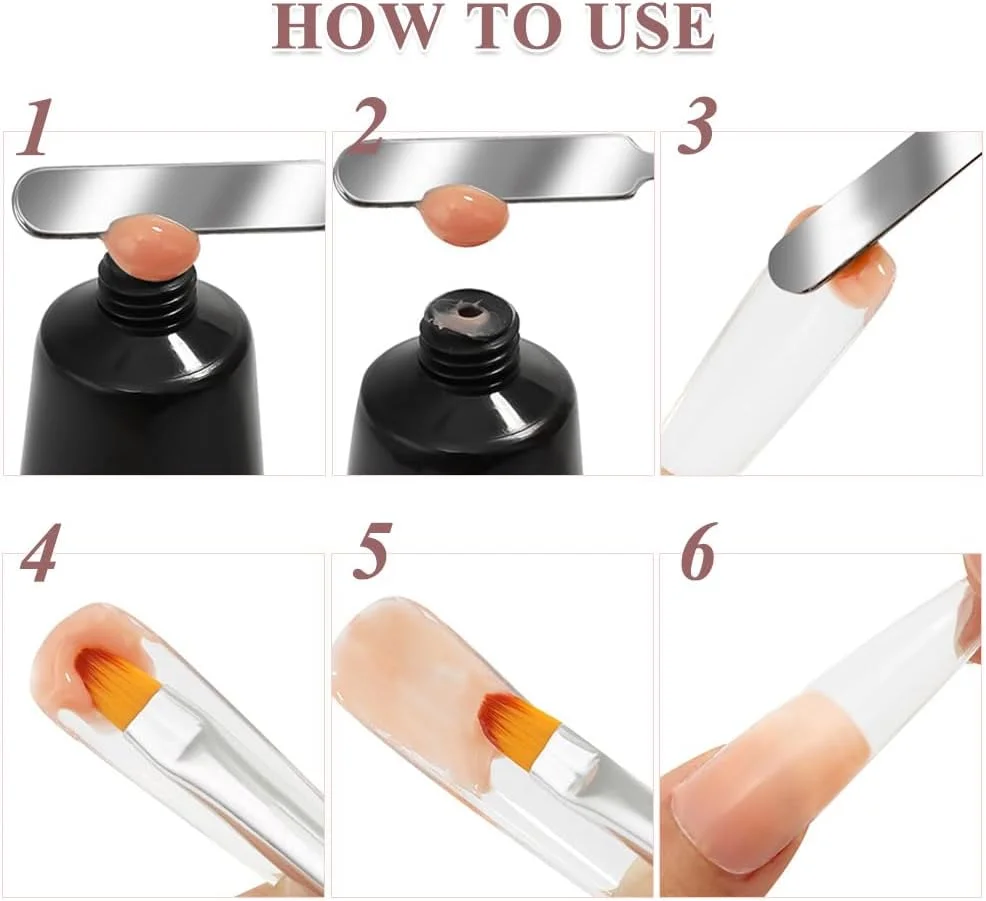 HOW TO USE

1

2

3

4

5

6