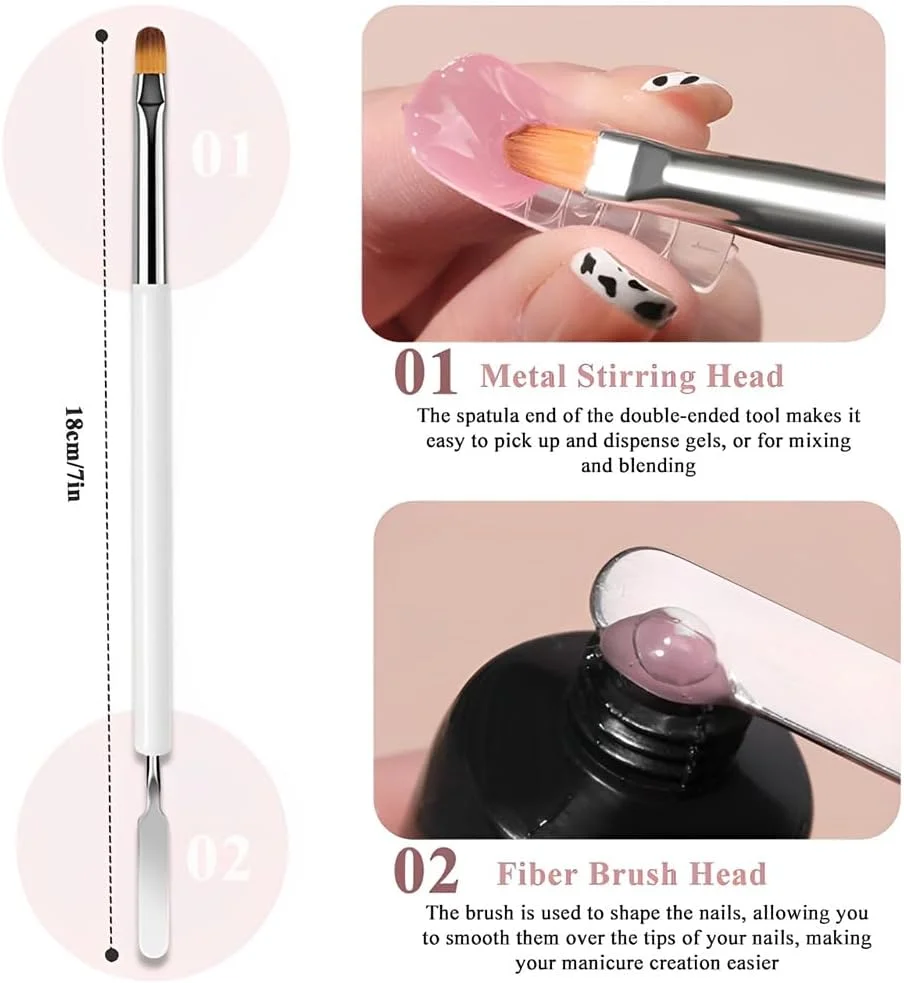 01

18cm/7in

02

01 Metal Stirring Head
The spatula end of the double-ended tool makes it easy to pick up and dispense gels, or for mixing and blending

02 Fiber Brush Head
The brush is used to shape the nails, allowing you to smooth them over the tips of your nails, making your manicure creation easier