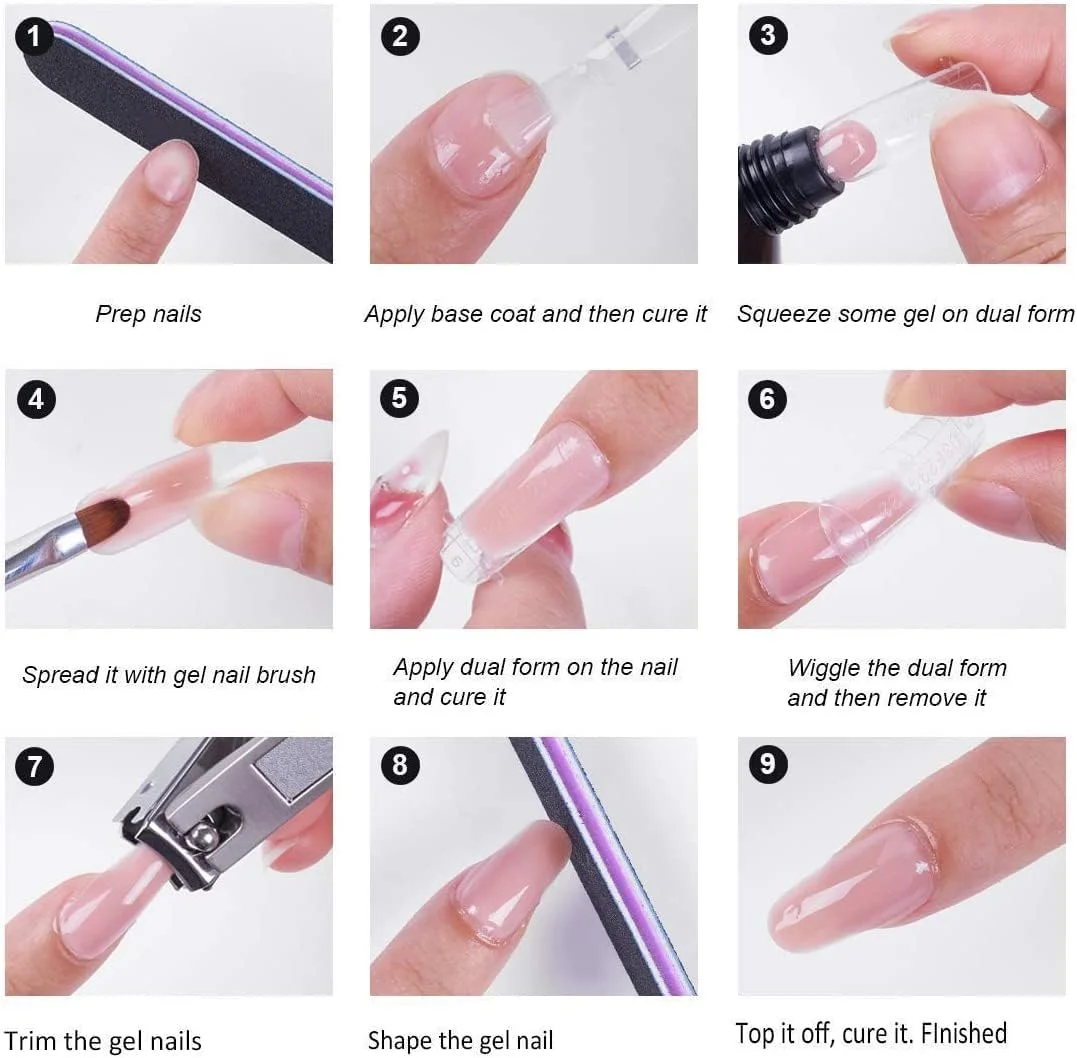 1

Prep nails

2

Apply base coat and then cure it

3

Squeeze some gel on dual form

4

Spread it with gel nail brush

5

Apply dual form on the nail and cure it

6

Wiggle the dual form and then remove it

7

Trim the gel nails

8

Shape the gel nail

9

Top it off, cure it. FInished