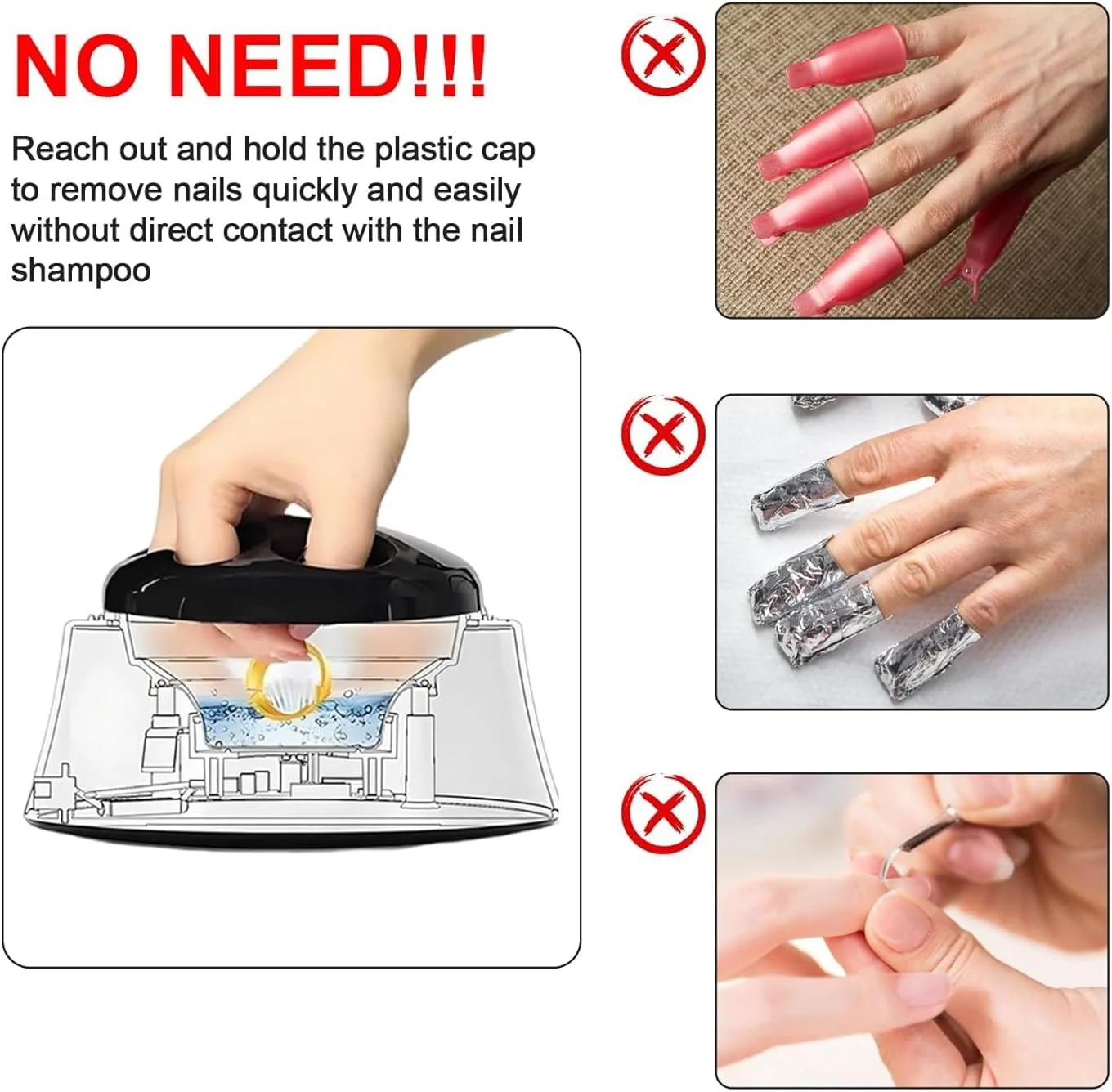 NO NEED!!!

Reach out and hold the plastic cap to remove nails quickly and easily without direct contact with the nail shampoo