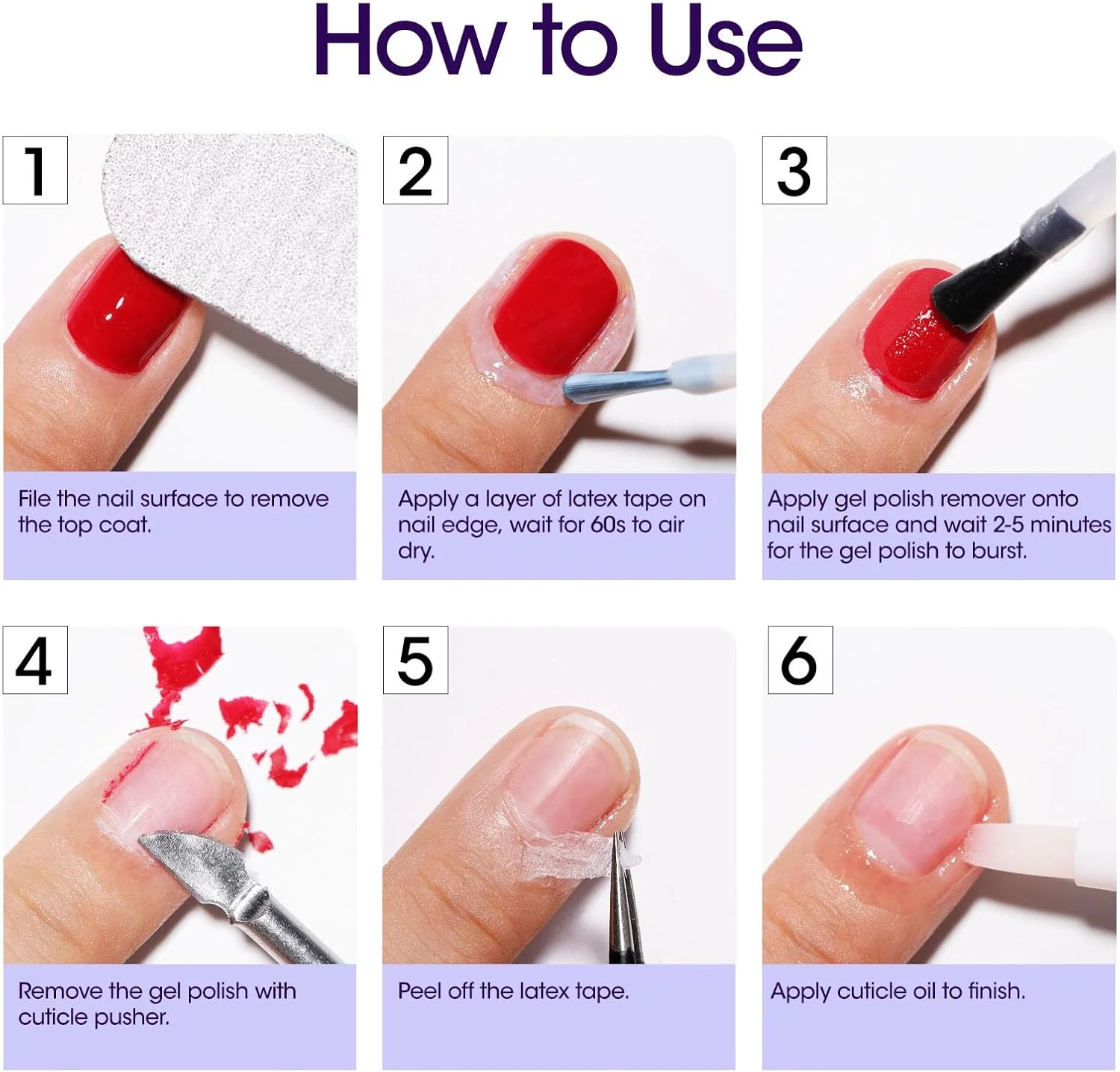 How to Use

1

File the nail surface to remove the top coat.

2

Apply a layer of latex tape on nail edge, wait for 60s to air dry.

3

Apply gel polish remover onto nail surface and wait 2-5 minutes for the gel polish to burst.

4

Remove the gel polish with cuticle pusher.

5

Peel off the latex tape.

6

Apply cuticle oil to finish.