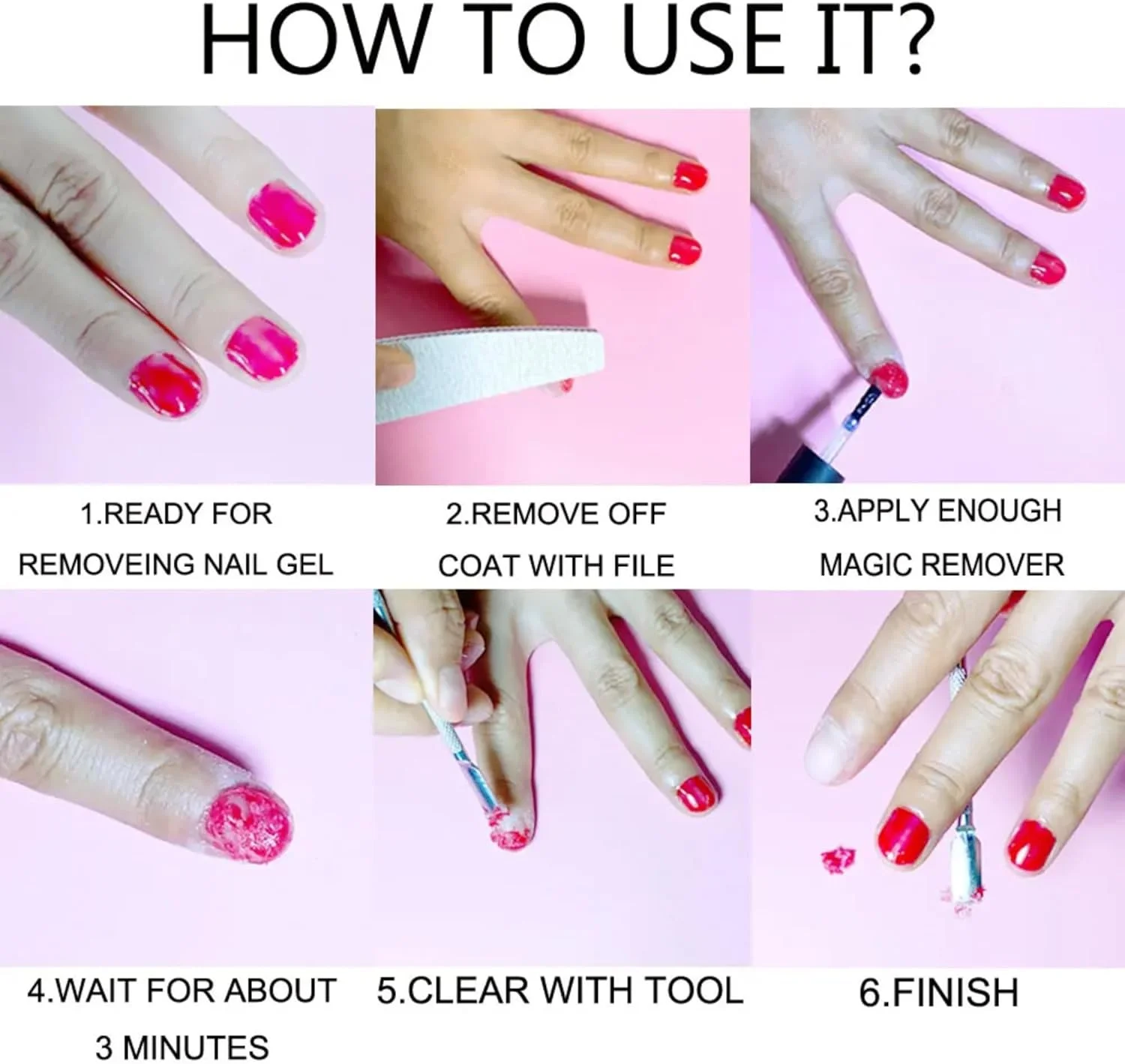 HOW TO USE IT?

1.READY FOR REMOVEING NAIL GEL

2.REMOVE OFF COAT WITH FILE

3.APPLY ENOUGH MAGIC REMOVER

4.WAIT FOR ABOUT 3 MINUTES

5.CLEAR WITH TOOL

6.FINISH