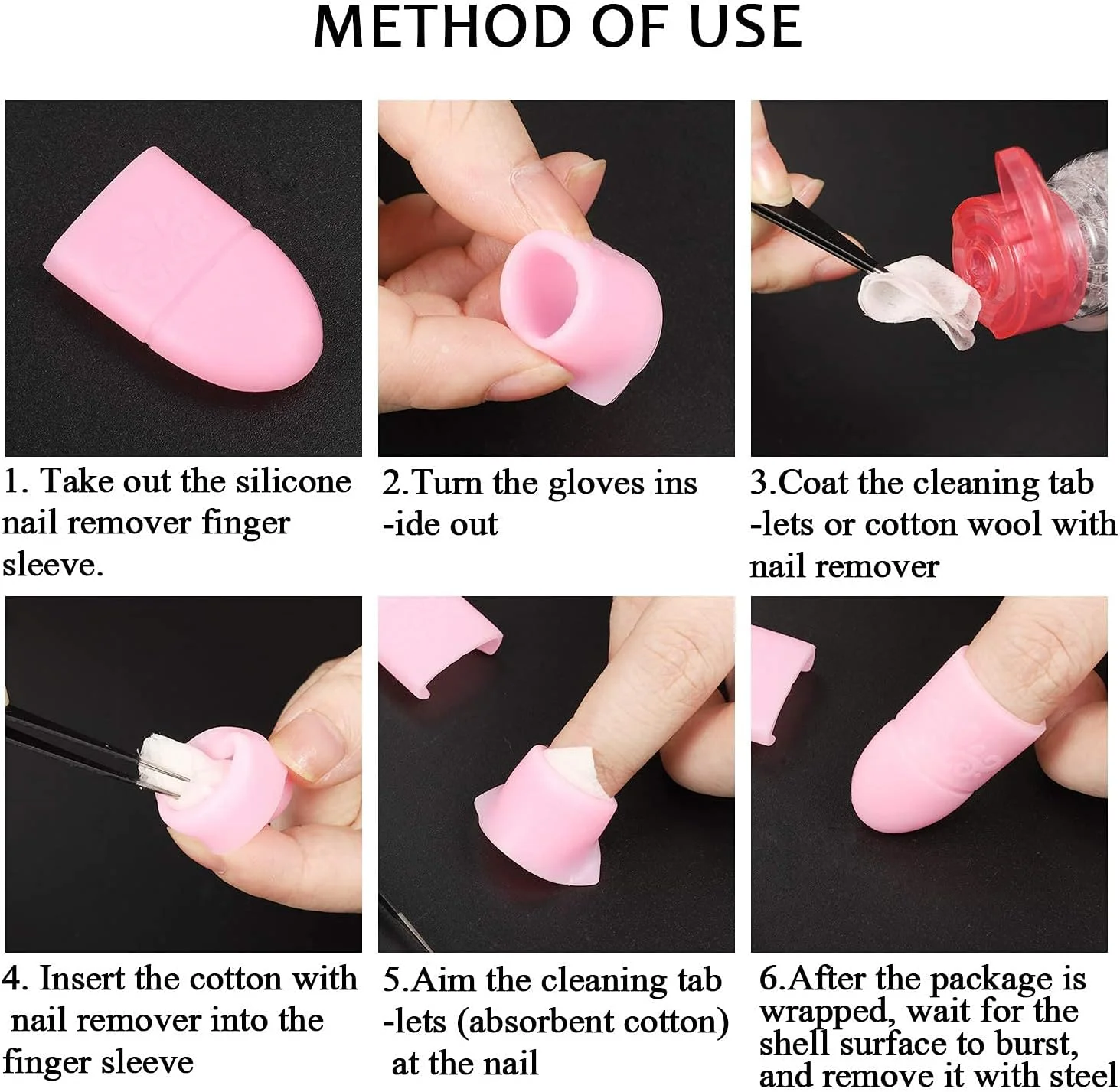 METHOD OF USE

1. Take out the silicone nail remover finger sleeve.

2.Turn the gloves ins -ide out

3.Coat the cleaning tab -lets or cotton wool with nail remover

4. Insert the cotton with nail remover into the finger sleeve

5.Aim the cleaning tab -lets (absorbent cotton) at the nail

6.After the package is wrapped, wait for the shell surface to burst, and remove it with steel