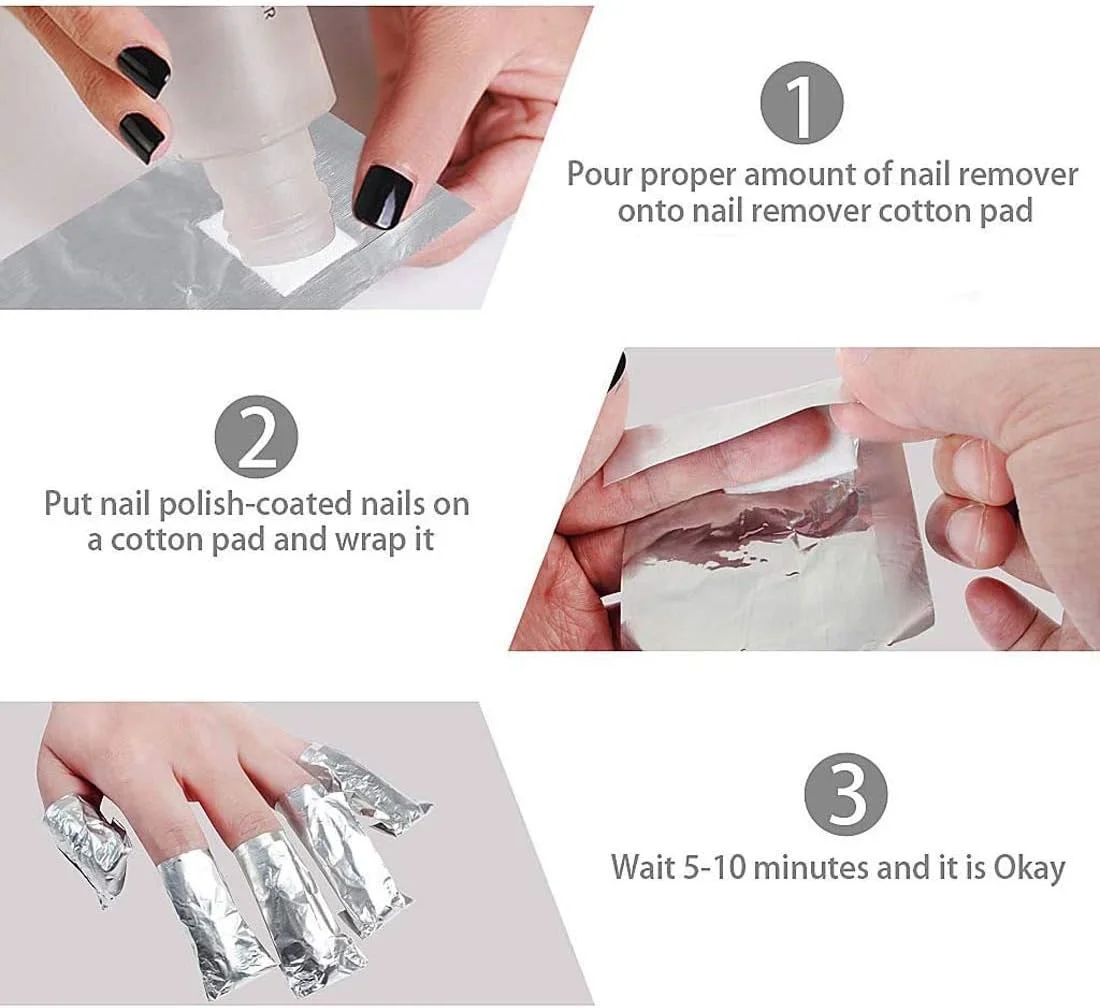 1
Pour proper amount of nail remover onto nail remover cotton pad

2
Put nail polish-coated nails on a cotton pad and wrap it

3
Wait 5-10 minutes and it is Okay