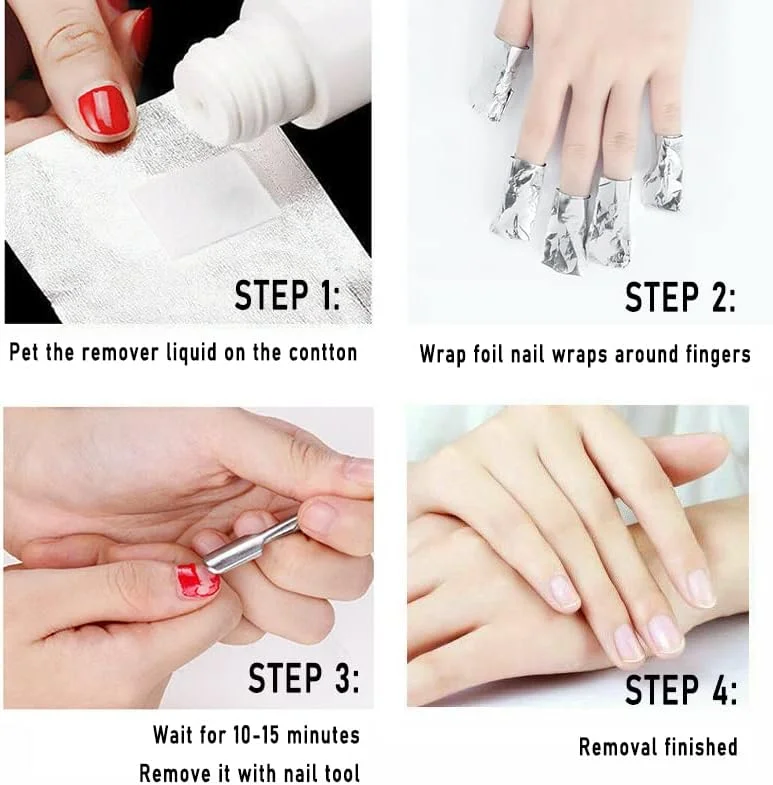 STEP 1:

Pet the remover liquid on the contton

STEP 2:

Wrap foil nail wraps around fingers

STEP 3:

Wait for 10-15 minutes
Remove it with nail tool

STEP 4:

Removal finished