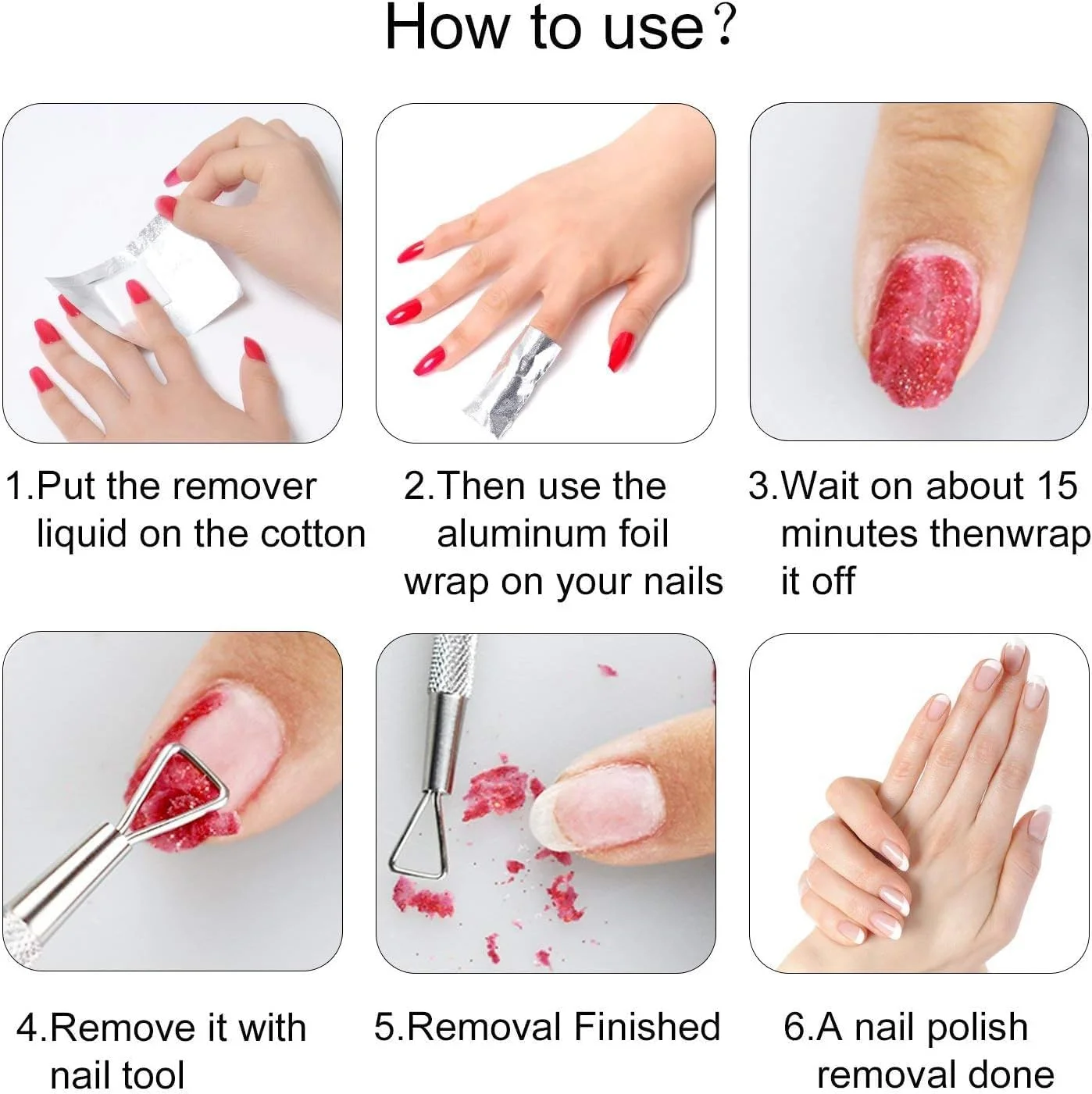 How to use?

1.Put the remover liquid on the cotton

2.Then use the aluminum foil wrap on your nails

3.Wait on about 15 minutes thenwrap it off

4.Remove it with nail tool

5.Removal Finished

6.A nail polish removal done