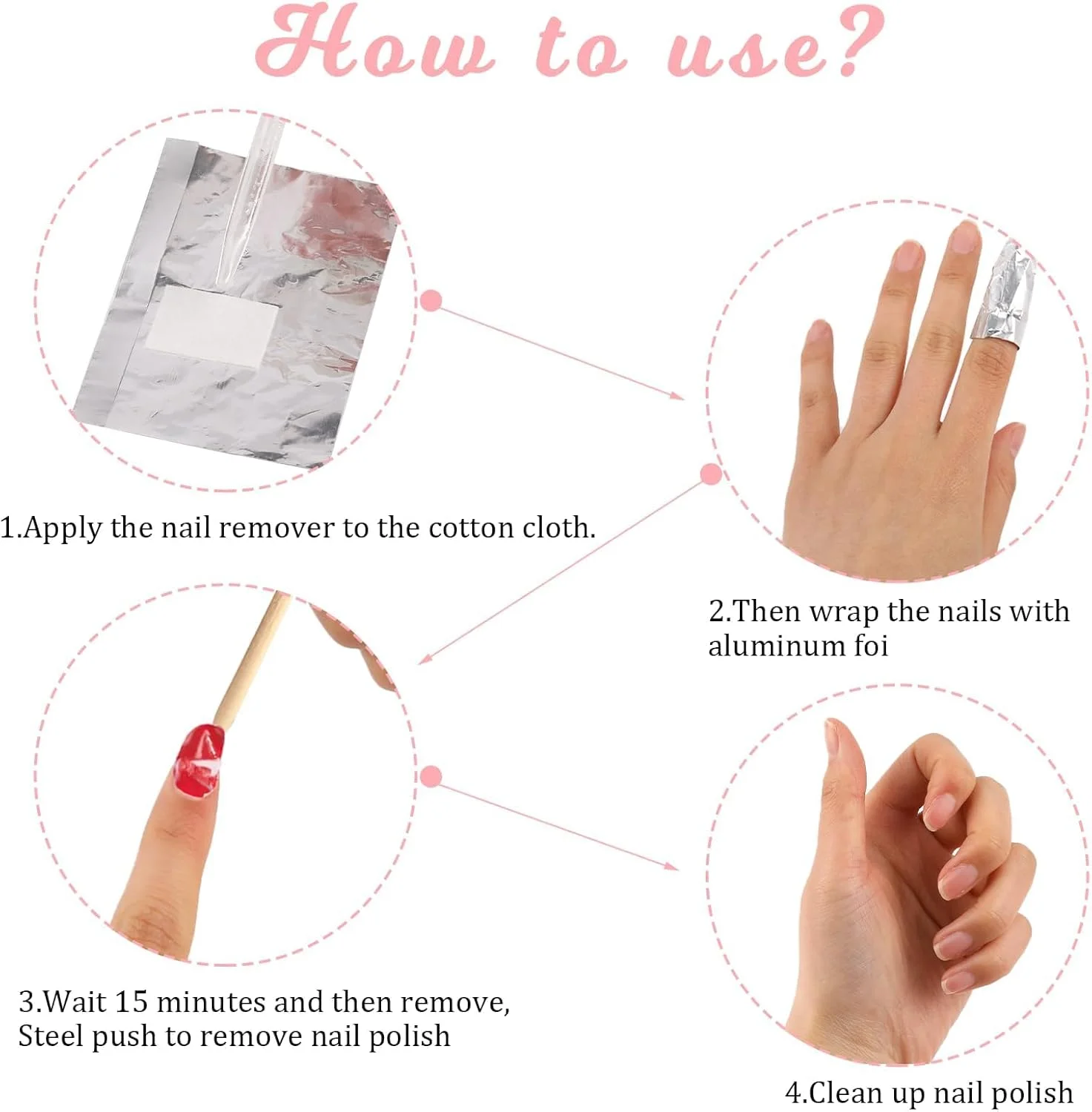 How to use?

1.Apply the nail remover to the cotton cloth.

2.Then wrap the nails with aluminum foi

3.Wait 15 minutes and then remove, Steel push to remove nail polish

4.Clean up nail polish