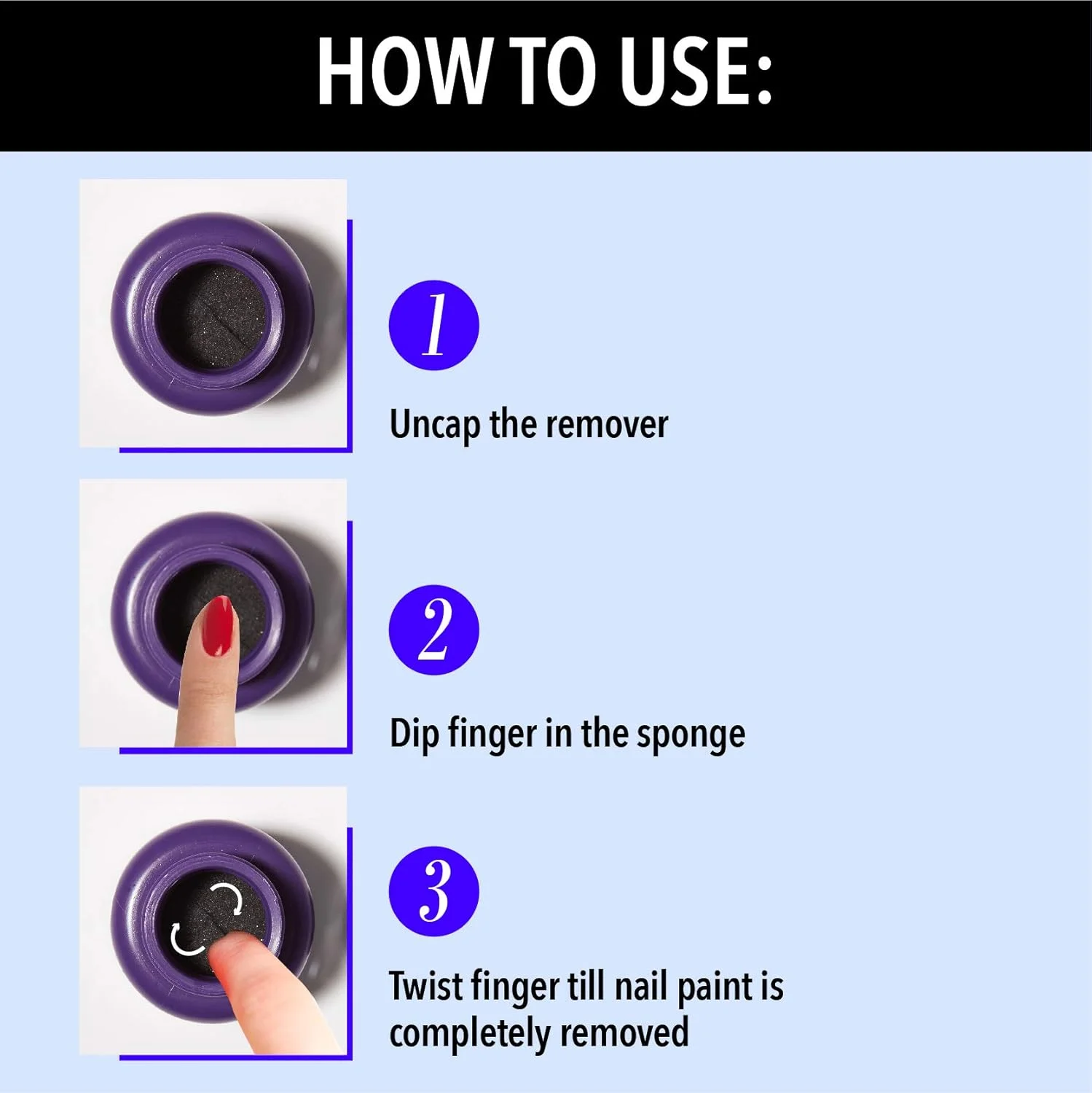 HOW TO USE:

1

Uncap the remover

2

Dip finger in the sponge

3

Twist finger till nail paint is completely removed