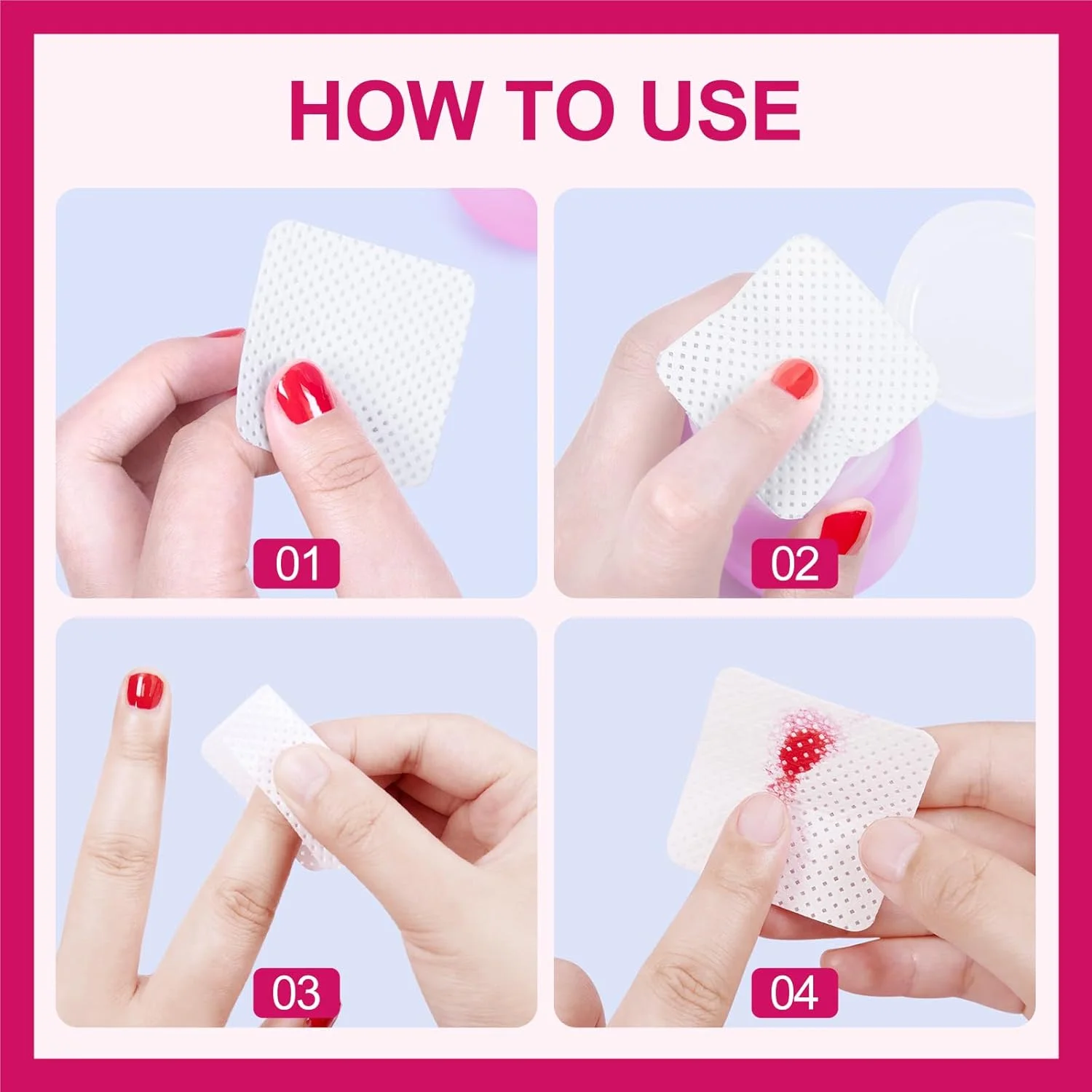 HOW TO USE

01

02

03

04