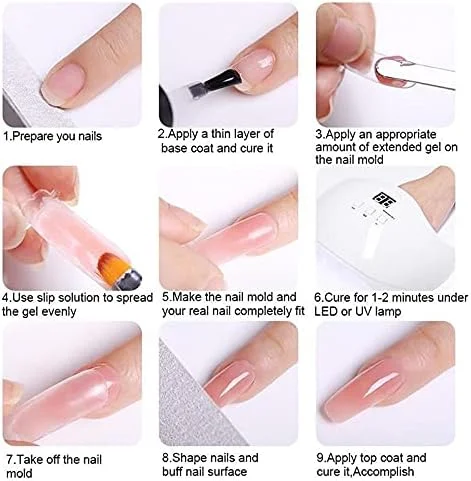 1.Prepare you nails

2.Apply a thin layer of base coat and cure it

3.Apply an appropriate amount of extended gel on the nail mold

4.Use slip solution to spread the gel evenly

5.Make the nail mold and your real nail completely fit

6.Cure for 1-2 minutes under LED or UV lamp

7.Take off the nail mold

8.Shape nails and buff nail surface

9.Apply top coat and cure it,Accomplish