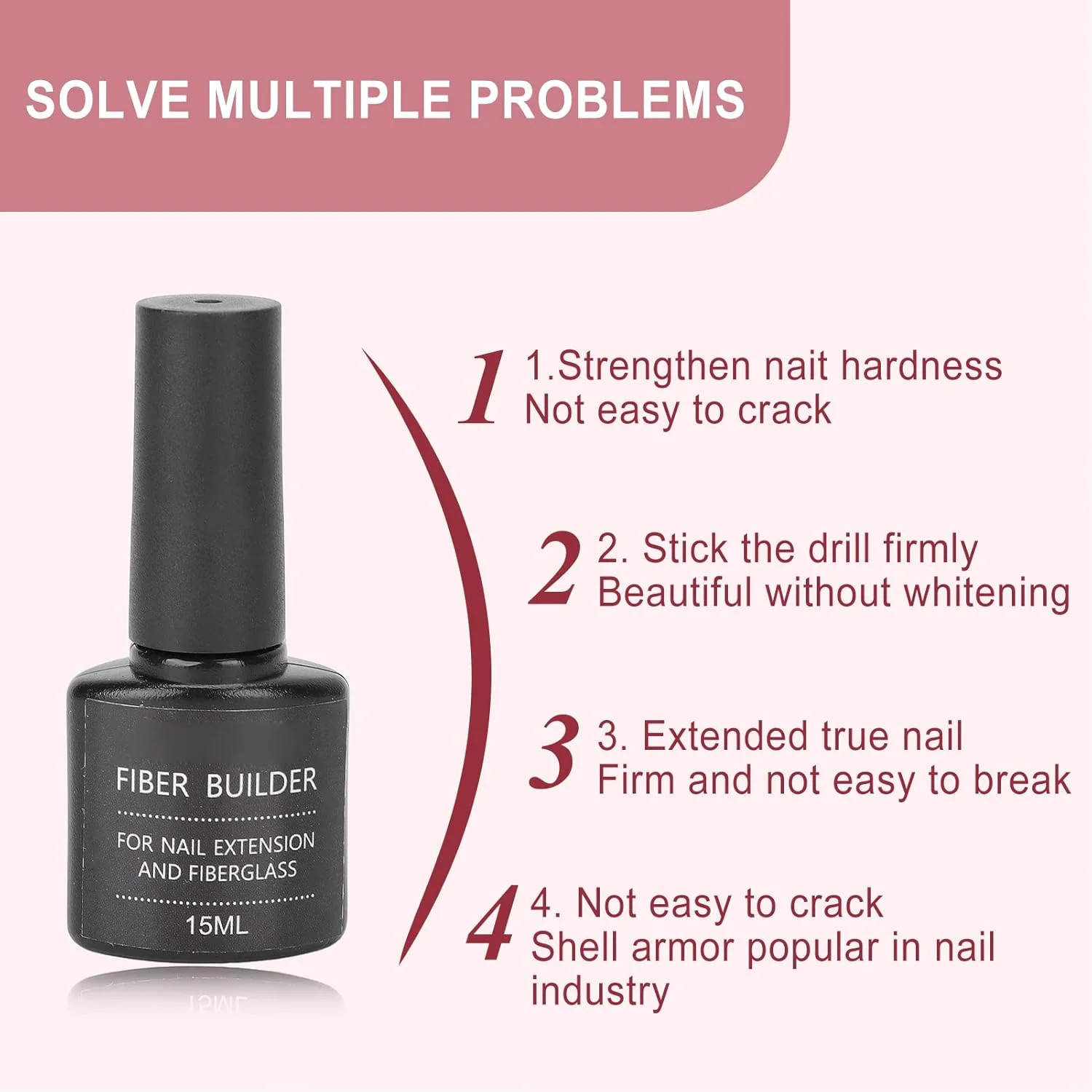 SOLVE MULTIPLE PROBLEMS

FIBER BUILDER

FOR NAIL EXTENSION AND FIBERGLASS

15ML

1 1.Strengthen nait hardness
Not easy to crack

2 2. Stick the drill firmly
Beautiful without whitening

3 3. Extended true nail
Firm and not easy to break

4 4. Not easy to crack
Shell armor popular in nail industry