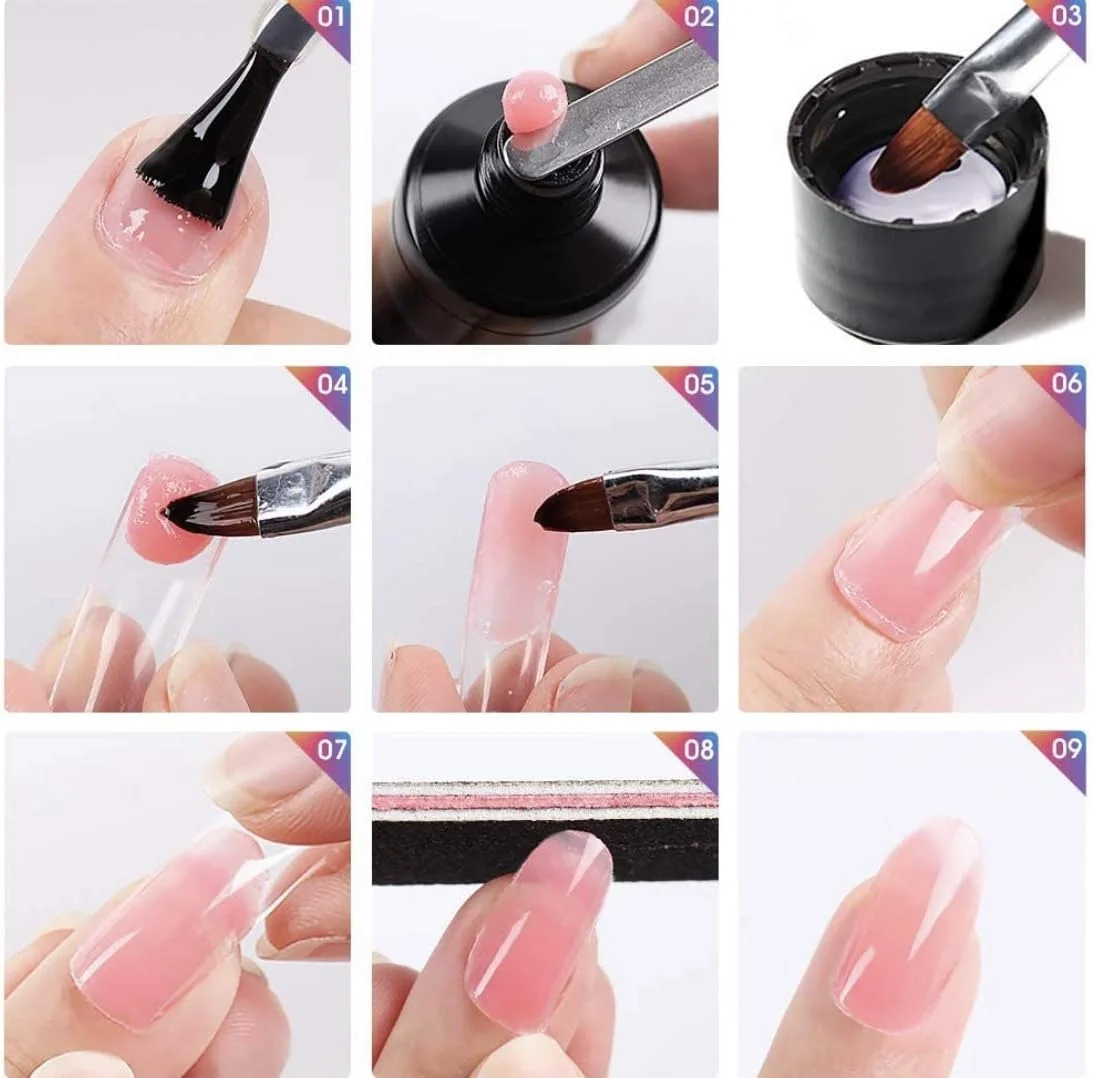 01
02
03
04
05
06
07
08
09