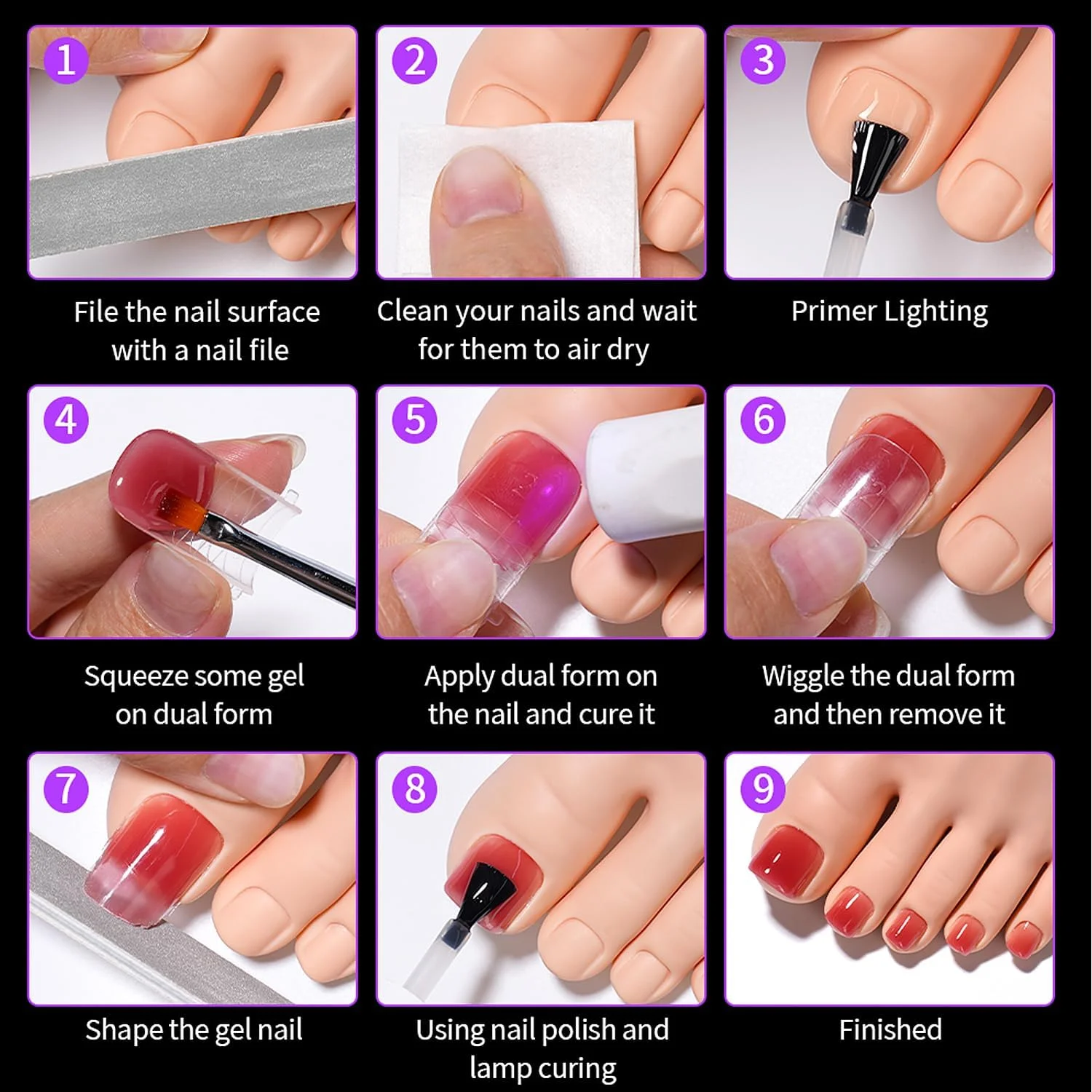 1
File the nail surface with a nail file

2
Clean your nails and wait for them to air dry

3
Primer Lighting

4
Squeeze some gel on dual form

5
Apply dual form on the nail and cure it

6
Wiggle the dual form and then remove it

7
Shape the gel nail

8
Using nail polish and lamp curing

9
Finished