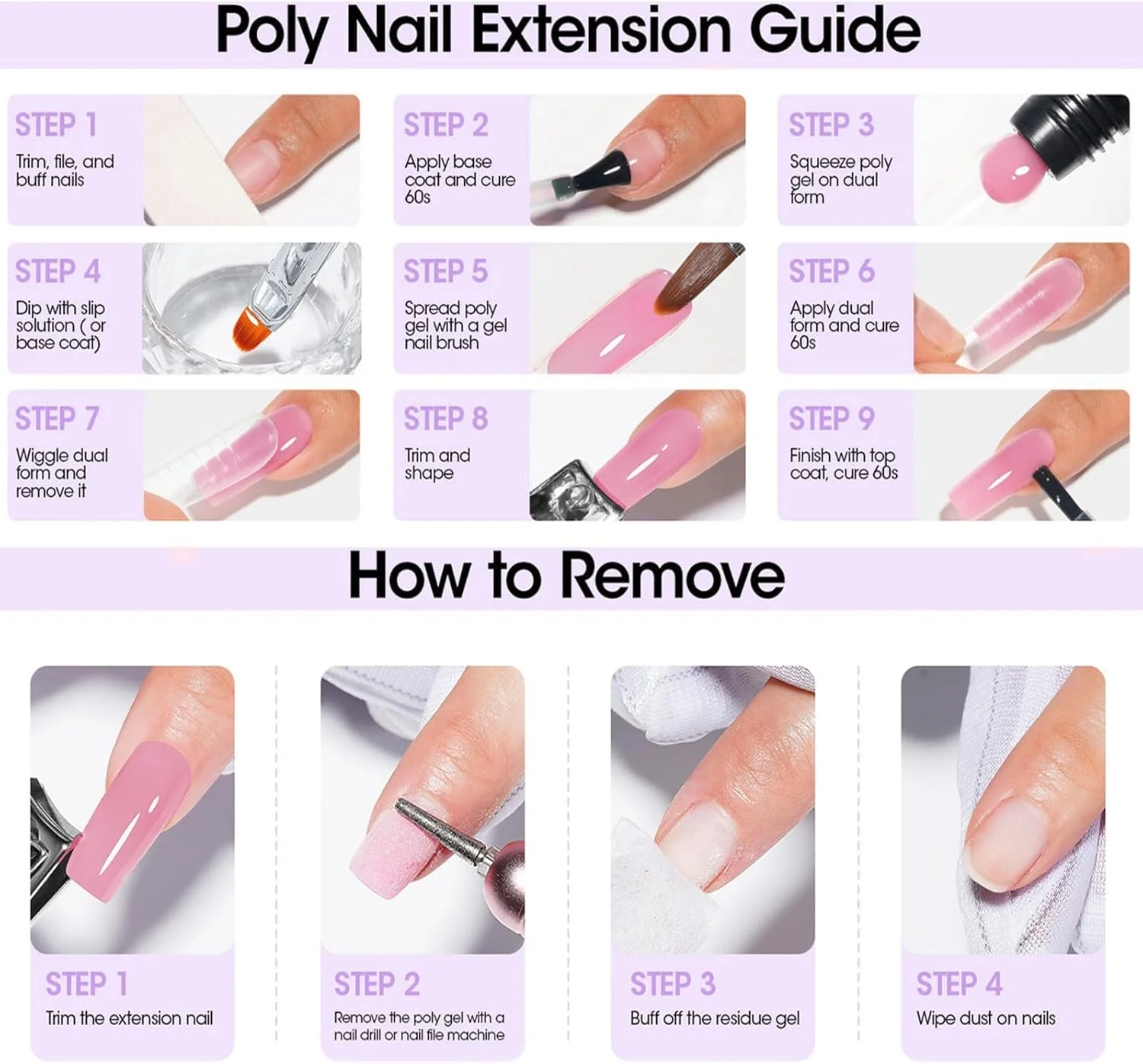 Poly Nail Extension Guide

STEP 1
Trim, file, and buff nails

STEP 2
Apply base coat and cure 60s

STEP 3
Squeeze poly gel on dual form

STEP 4
Dip with slip solution ( or base coat)

STEP 5
Spread poly gel with a gel nail brush

STEP 6
Apply dual form and cure 60s

STEP 7
Wiggle dual form and remove it

STEP 8
Trim and shape

STEP 9
Finish with top coat, cure 60s

How to Remove

STEP 1
Trim the extension nail

STEP 2
Remove the poly gel with a nail drill or nail file machine

STEP 3
Buff off the residue gel

STEP 4
Wipe dust on nails