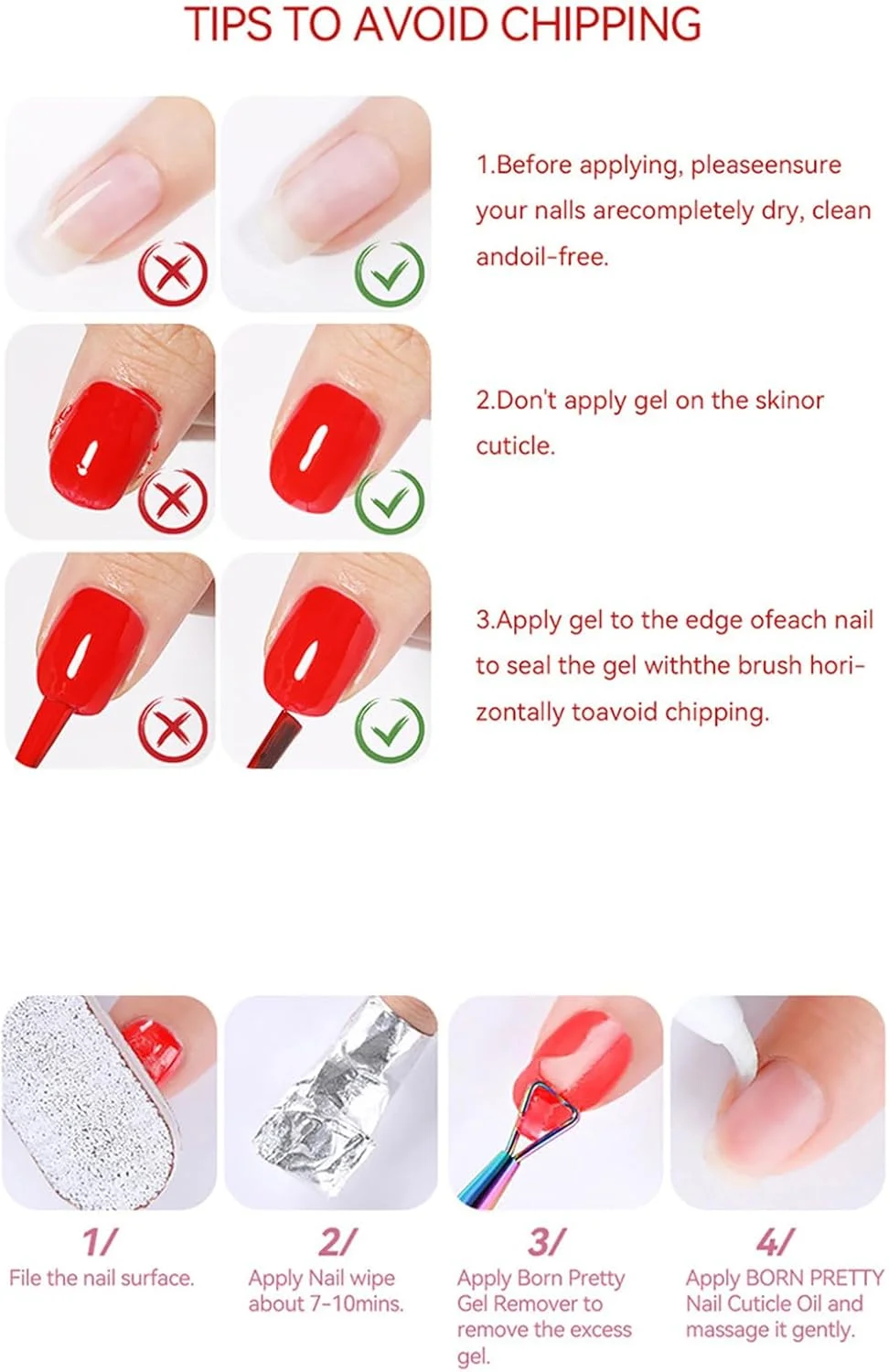 TIPS TO AVOID CHIPPING

1.Before applying, pleaseensure your nalls arecompletely dry, clean andoil-free.

2.Don't apply gel on the skinor cuticle.

3.Apply gel to the edge ofeach nail to seal the gel withthe brush horizontally toavoid chipping.

1/
File the nail surface.

2/
Apply Nail wipe about 7-10mins.

3/
Apply Born Pretty Gel Remover to remove the excess gel.

4/
Apply BORN PRETTY Nail Cuticle Oil and massage it gently.