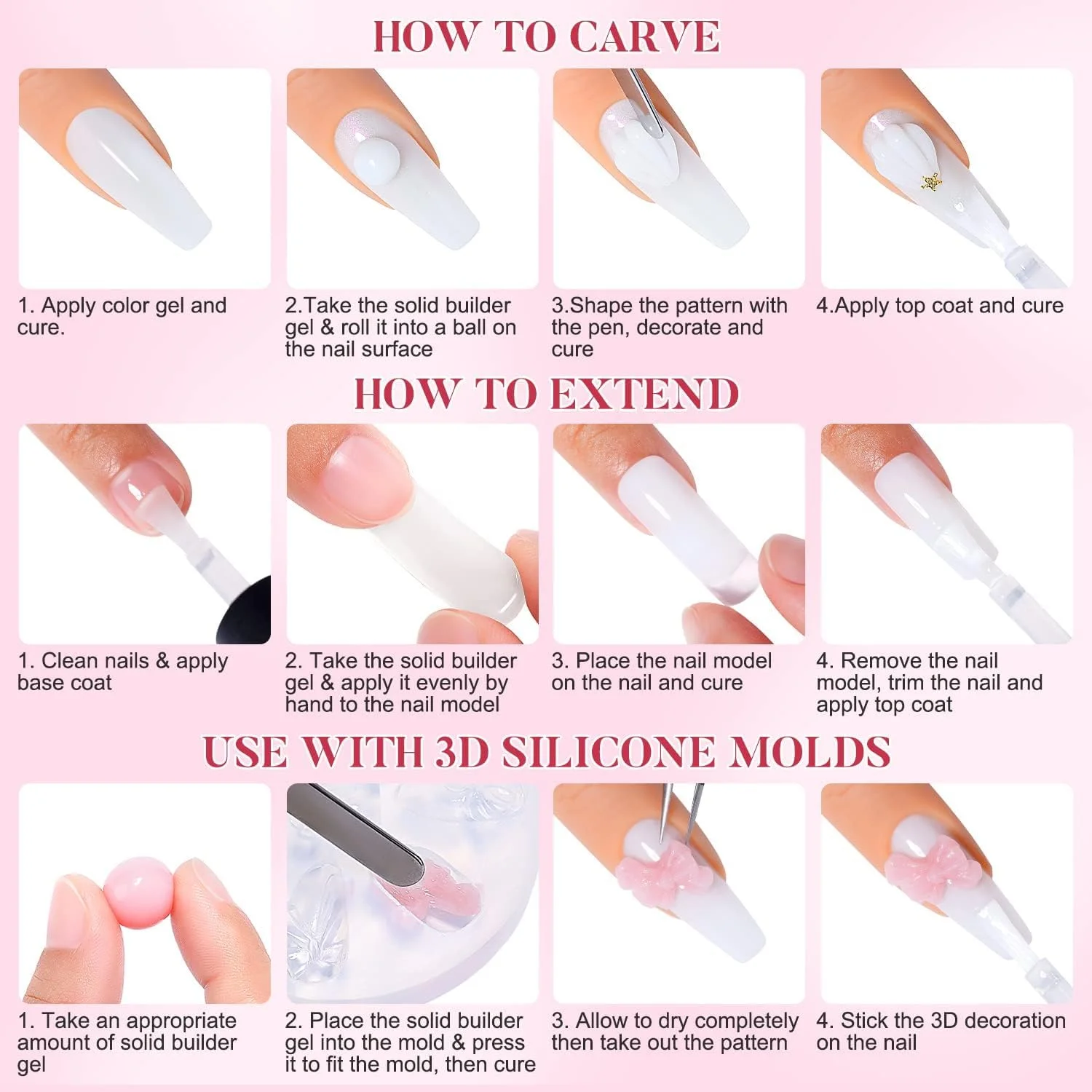 HOW TO CARVE

1. Apply color gel and cure.

2.Take the solid builder gel & roll it into a ball on the nail surface

3.Shape the pattern with the pen, decorate and cure

4.Apply top coat and cure

HOW TO EXTEND

1. Clean nails & apply base coat

2. Take the solid builder gel & apply it evenly by hand to the nail model

3. Place the nail model on the nail and cure

4. Remove the nail model, trim the nail and apply top coat

USE WITH 3D SILICONE MOLDS

1. Take an appropriate amount of solid builder gel

2. Place the solid builder gel into the mold & press it to fit the mold, then cure

3. Allow to dry completely then take out the pattern

4. Stick the 3D decoration on the nail