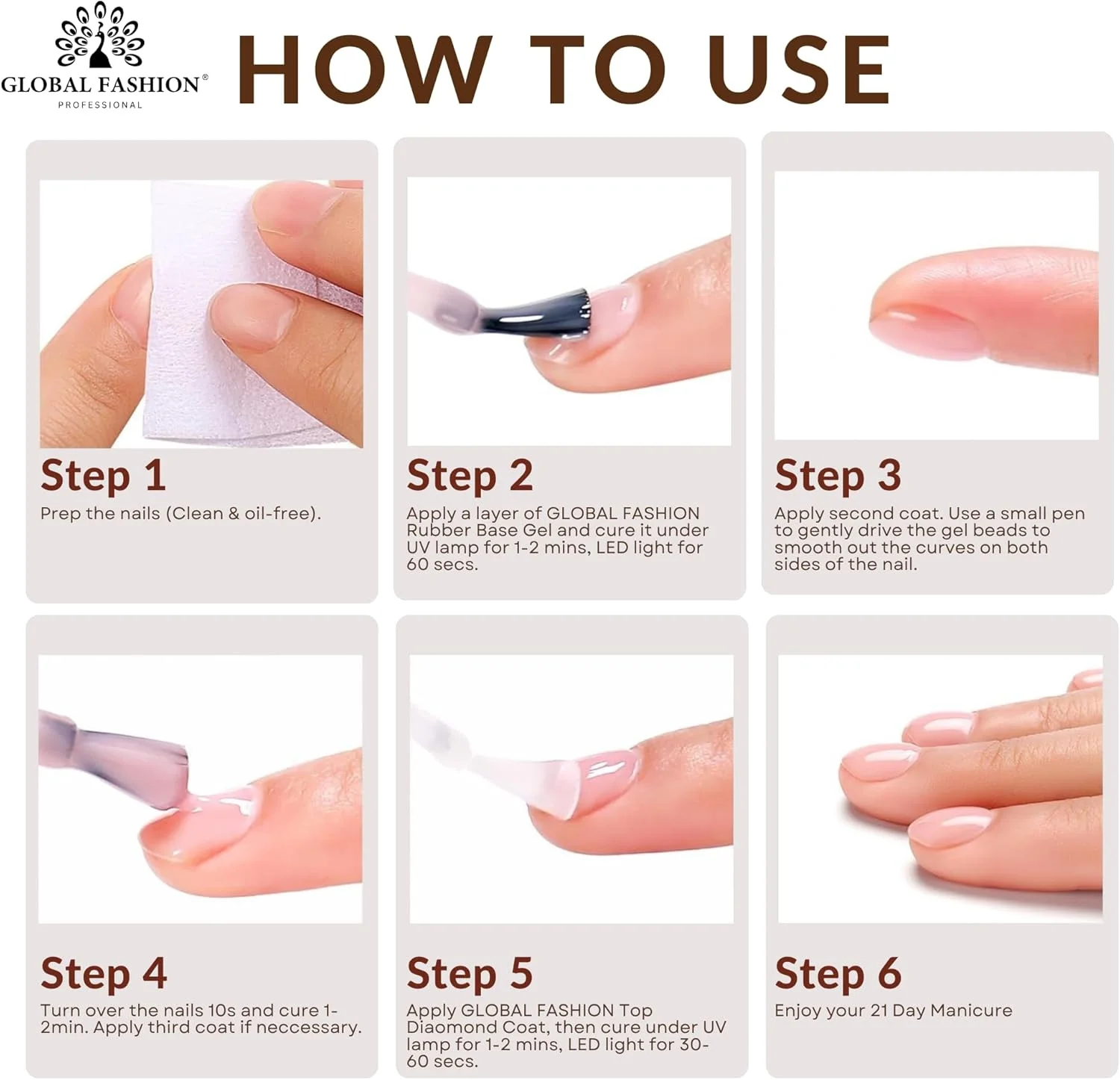 GLOBAL FASHION®
PROFESSIONAL

HOW TO USE

Step 1
Prep the nails (Clean & oil-free).

Step 2
Apply a layer of GLOBAL FASHION Rubber Base Gel and cure it under UV lamp for 1-2 mins, LED light for 60 secs.

Step 3
Apply second coat. Use a small pen to gently drive the gel beads to smooth out the curves on both sides of the nail.

Step 4
Turn over the nails 10s and cure 1-2min. Apply third coat if neccessary.

Step 5
Apply GLOBAL FASHION Top Diaomond Coat, then cure under UV lamp for 1-2 mins, LED light for 30-60 secs.

Step 6
Enjoy your 21 Day Manicure