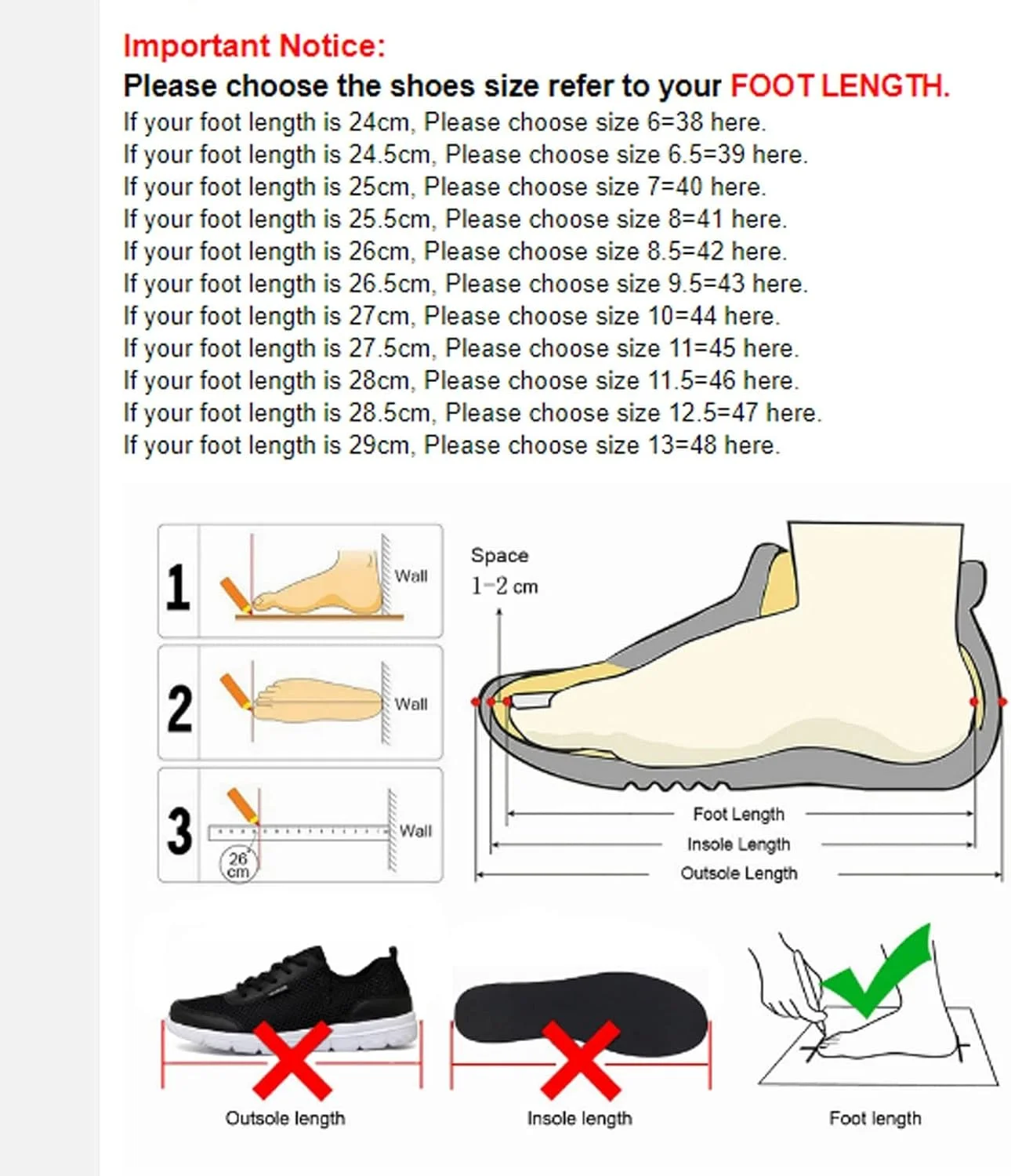 Important Notice:
Please choose the shoes size refer to your FOOT LENGTH.
If your foot length is 24cm, Please choose size 6=38 here.
If your foot length is 24.5cm, Please choose size 6.5=39 here.
If your foot length is 25cm, Please choose size 7=40 here.
If your foot length is 25.5cm, Please choose size 8=41 here.
If your foot length is 26cm, Please choose size 8.5=42 here.
If your foot length is 26.5cm, Please choose size 9.5=43 here.
If your foot length is 27cm, Please choose size 10=44 here.
If your foot length is 27.5cm, Please choose size 11=45 here.
If your foot length is 28cm, Please choose size 11.5=46 here.
If your foot length is 28.5cm, Please choose size 12.5=47 here.
If your foot length is 29cm, Please choose size 13=48 here.

1
Wall
2
Wall
3
Wall
26 cm

Space
1-2 cm
Foot Length
Insole Length
Outsole Length

Outsole length
Insole length
Foot length