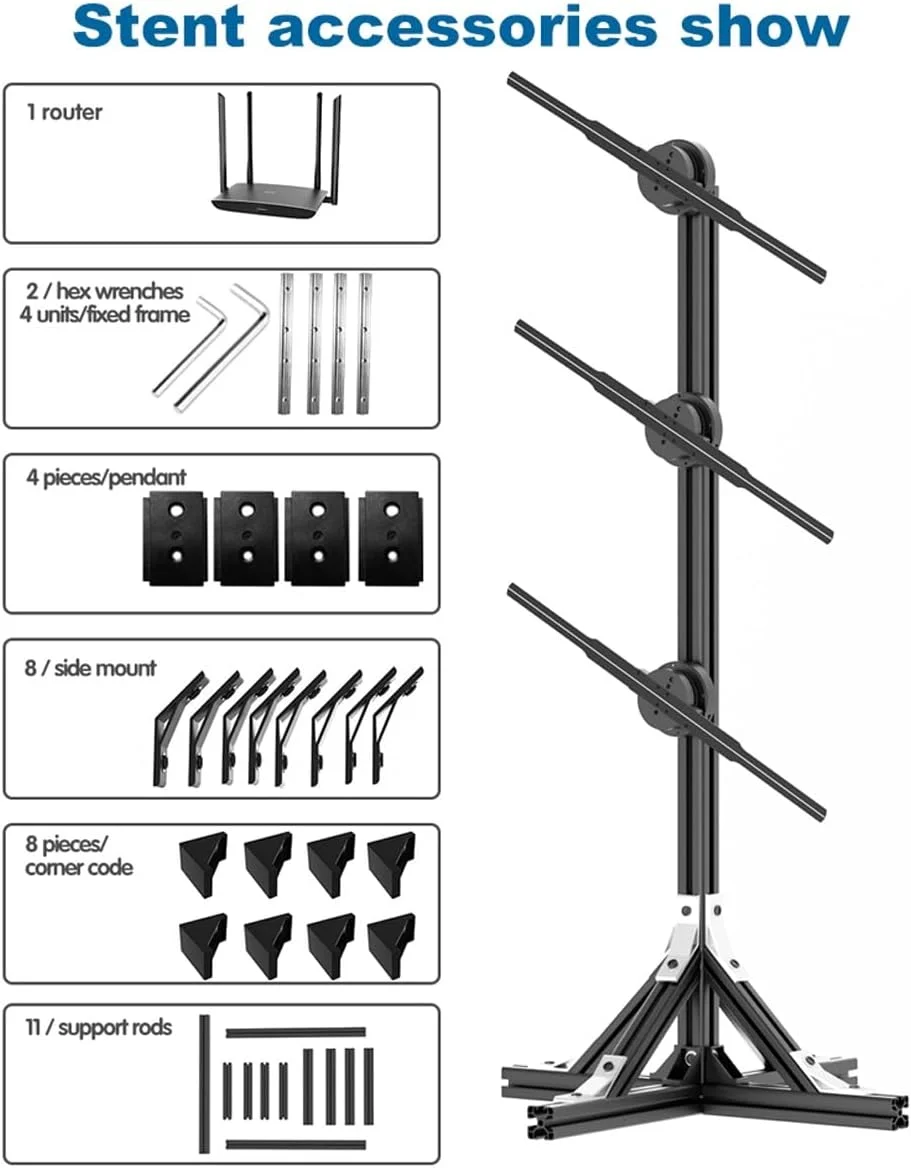 Stent accessories show

1 router

2 / hex wrenches
4 units/fixed frame

4 pieces/pendant

8 / side mount

8 pieces/
corner code

11 / support rods