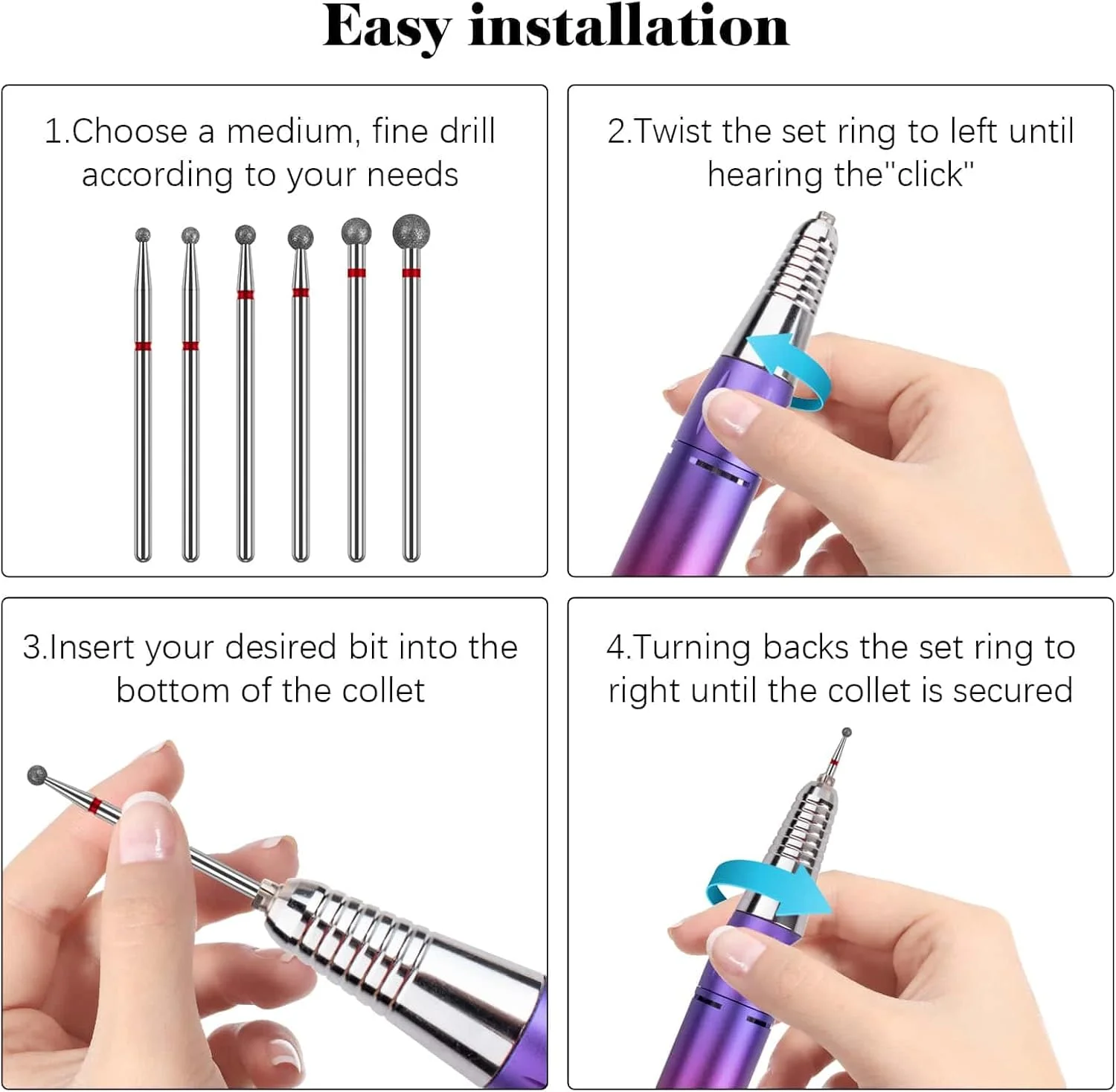 Easy installation

1.Choose a medium, fine drill according to your needs

2.Twist the set ring to left until hearing the"click"

3.Insert your desired bit into the bottom of the collet

4.Turning backs the set ring to right until the collet is secured