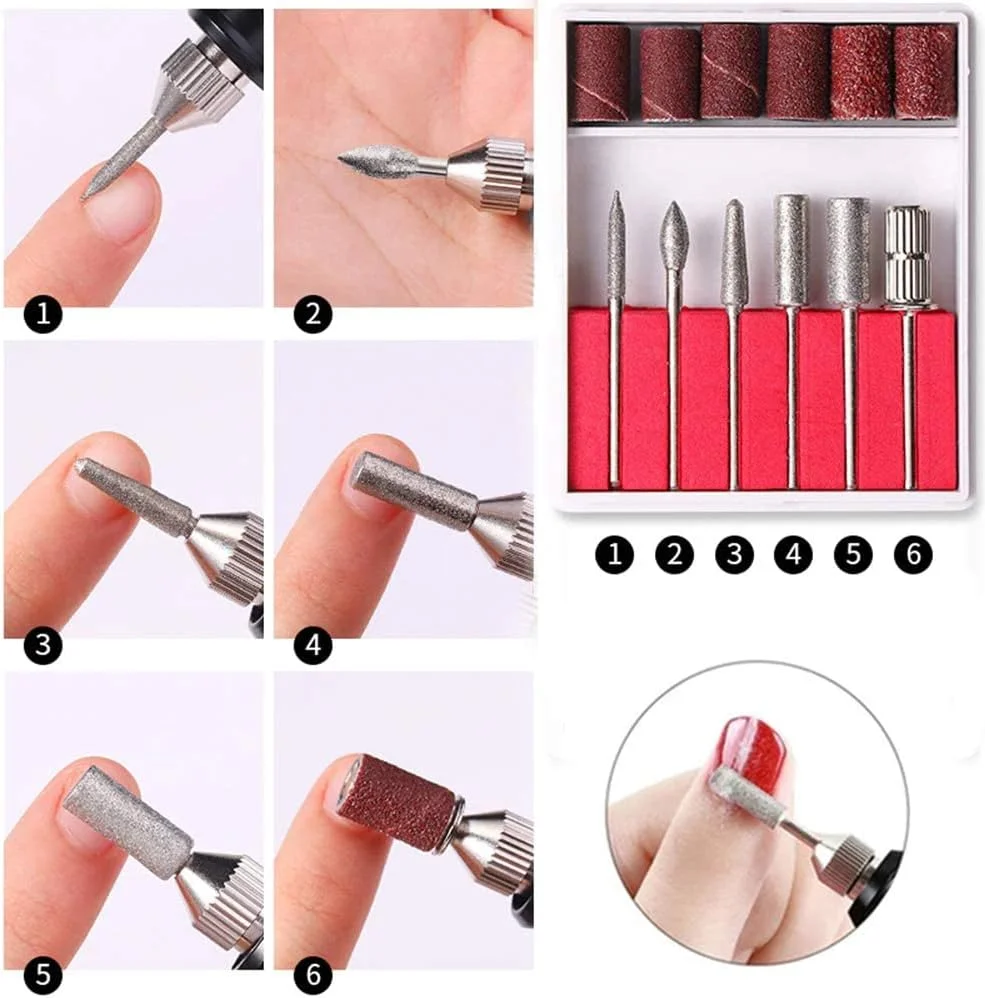 1
2
3
4
5
6
1 2 3 4 5 6