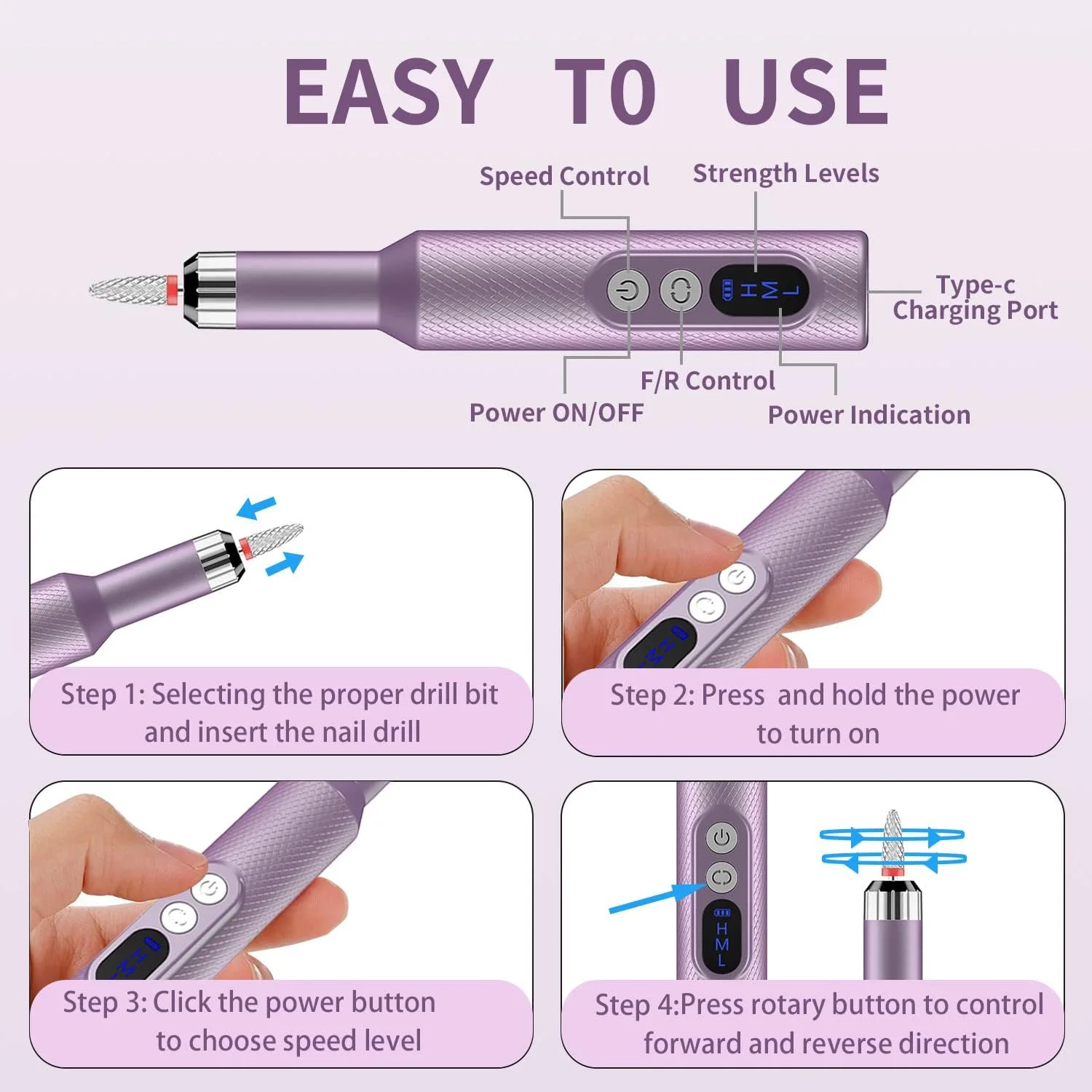 EASY T0 USE

Speed Control

Strength Levels

H M L

Type-c Charging Port

F/R Control

Power ON/OFF

Power Indication

Step 1: Selecting the proper drill bit and insert the nail drill

Step 2: Press and hold the power to turn on

Step 3: Click the power button to choose speed level

H M L

Step 4:Press rotary button to control forward and reverse direction