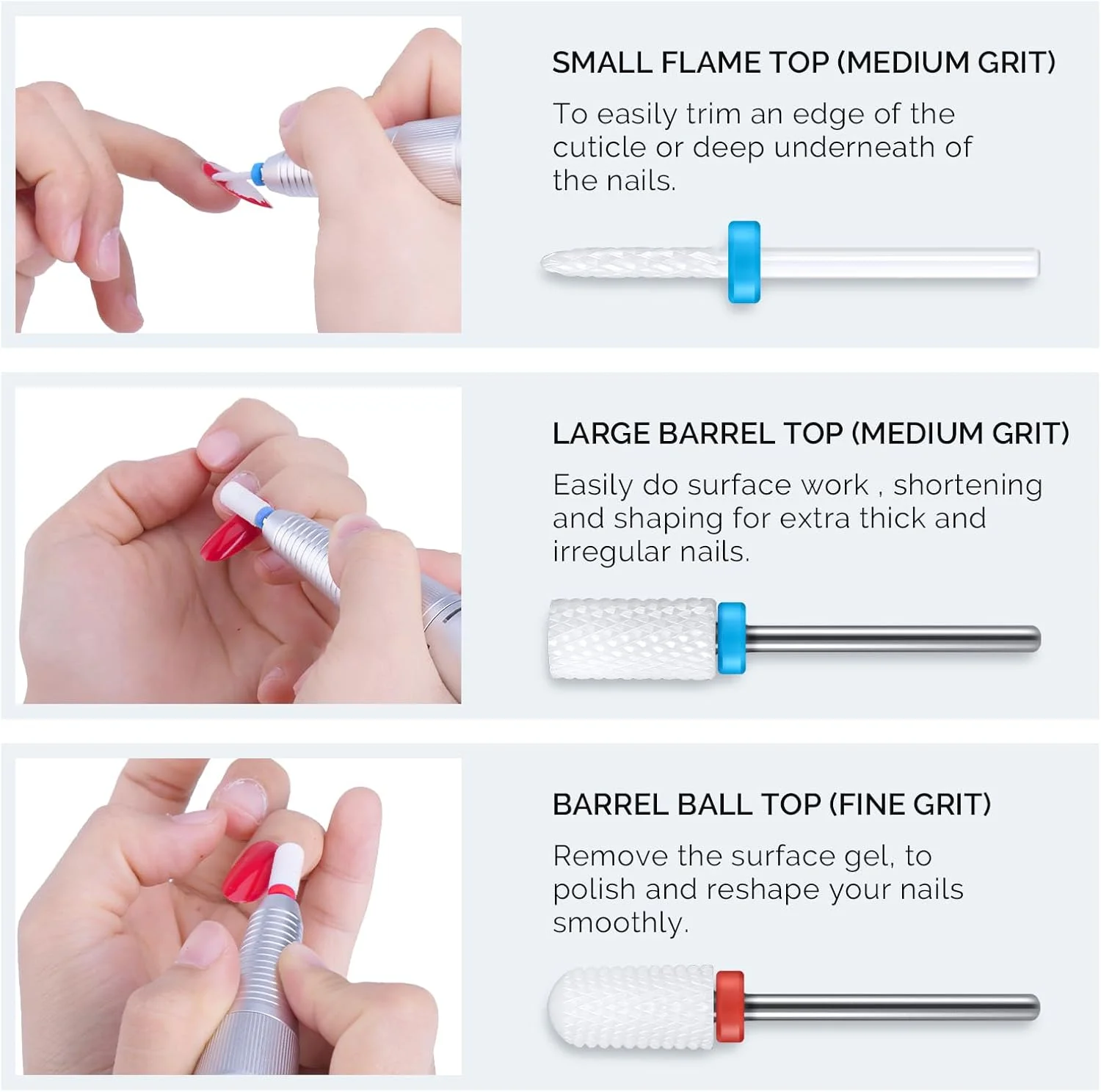 SMALL FLAME TOP (MEDIUM GRIT)

To easily trim an edge of the cuticle or deep underneath of the nails.

LARGE BARREL TOP (MEDIUM GRIT)

Easily do surface work , shortening and shaping for extra thick and irregular nails.

BARREL BALL TOP (FINE GRIT)

Remove the surface gel, to polish and reshape your nails smoothly.