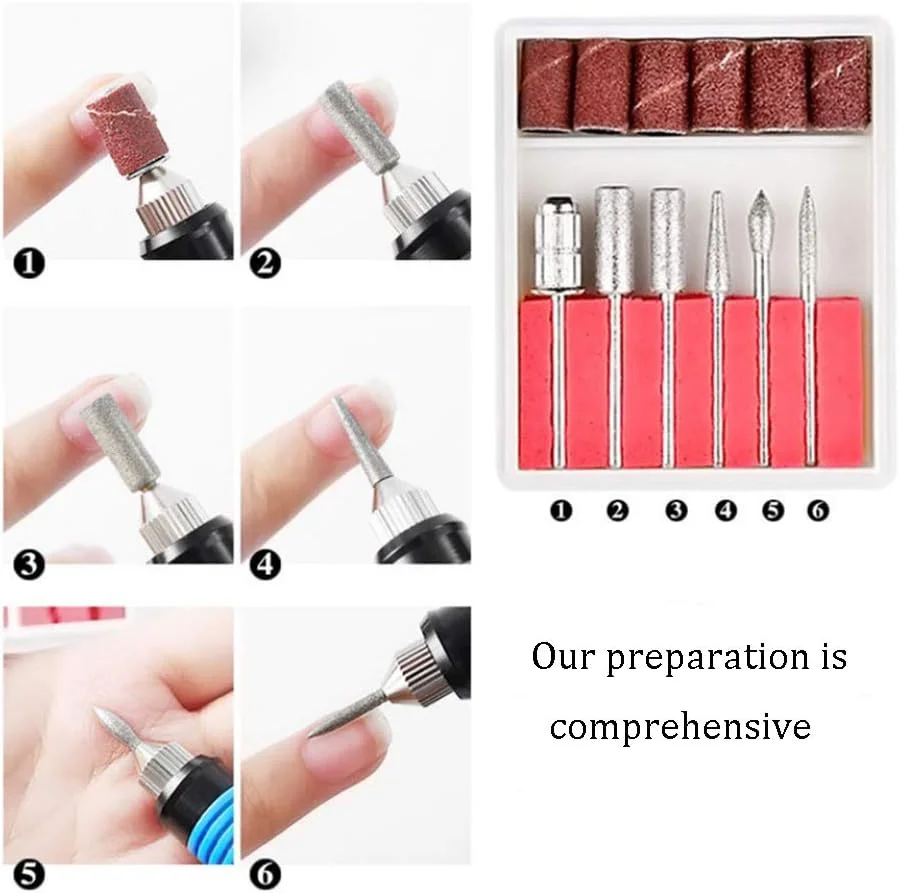 ❶ ❷

❸ ❹

❺ ❻

❶ ❷ ❸ ❹ ❺ ❻

Our preparation is comprehensive