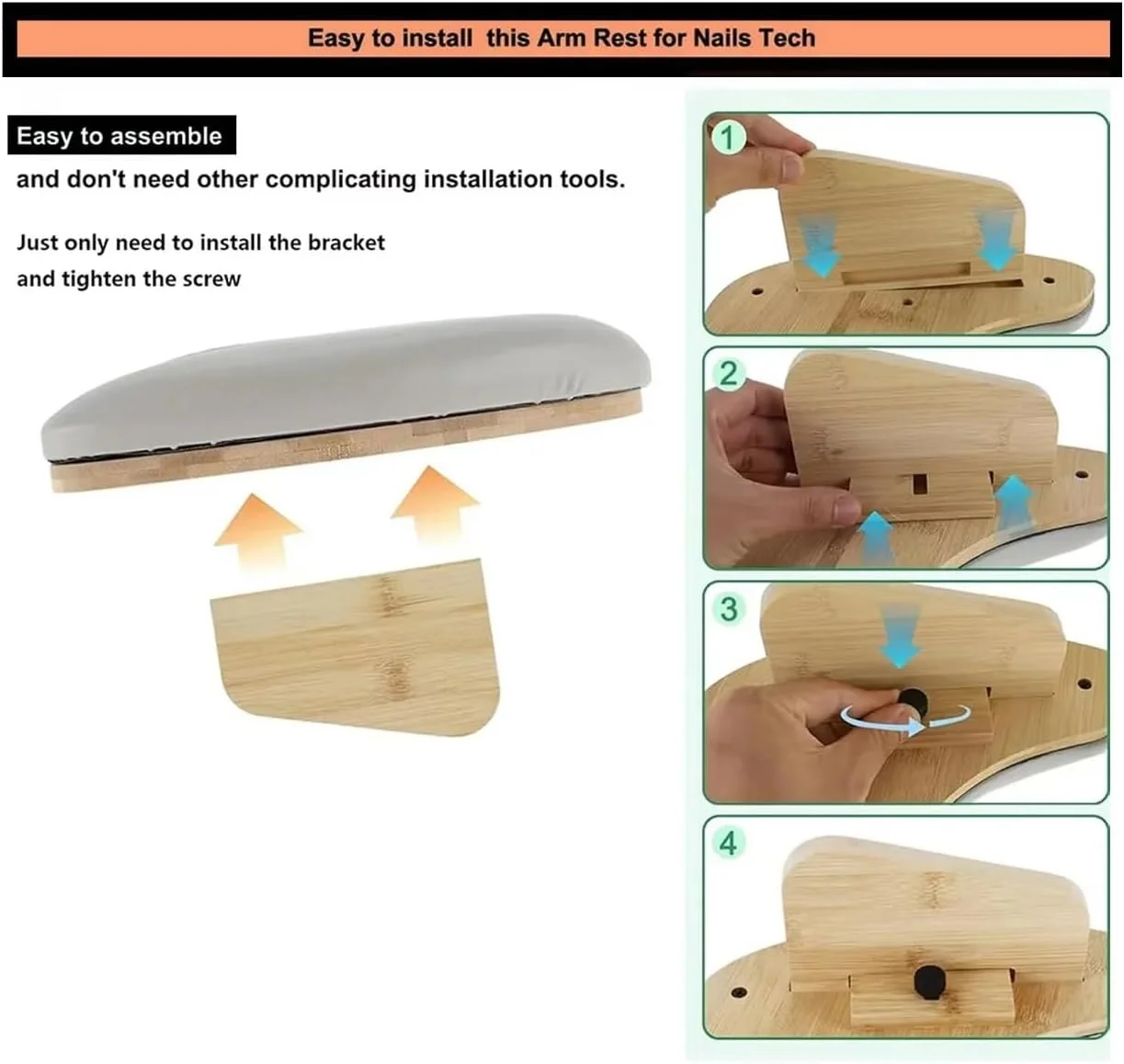 Easy to install this Arm Rest for Nails Tech

Easy to assemble

and don't need other complicating installation tools.

Just only need to install the bracket and tighten the screw

1

2

3

4