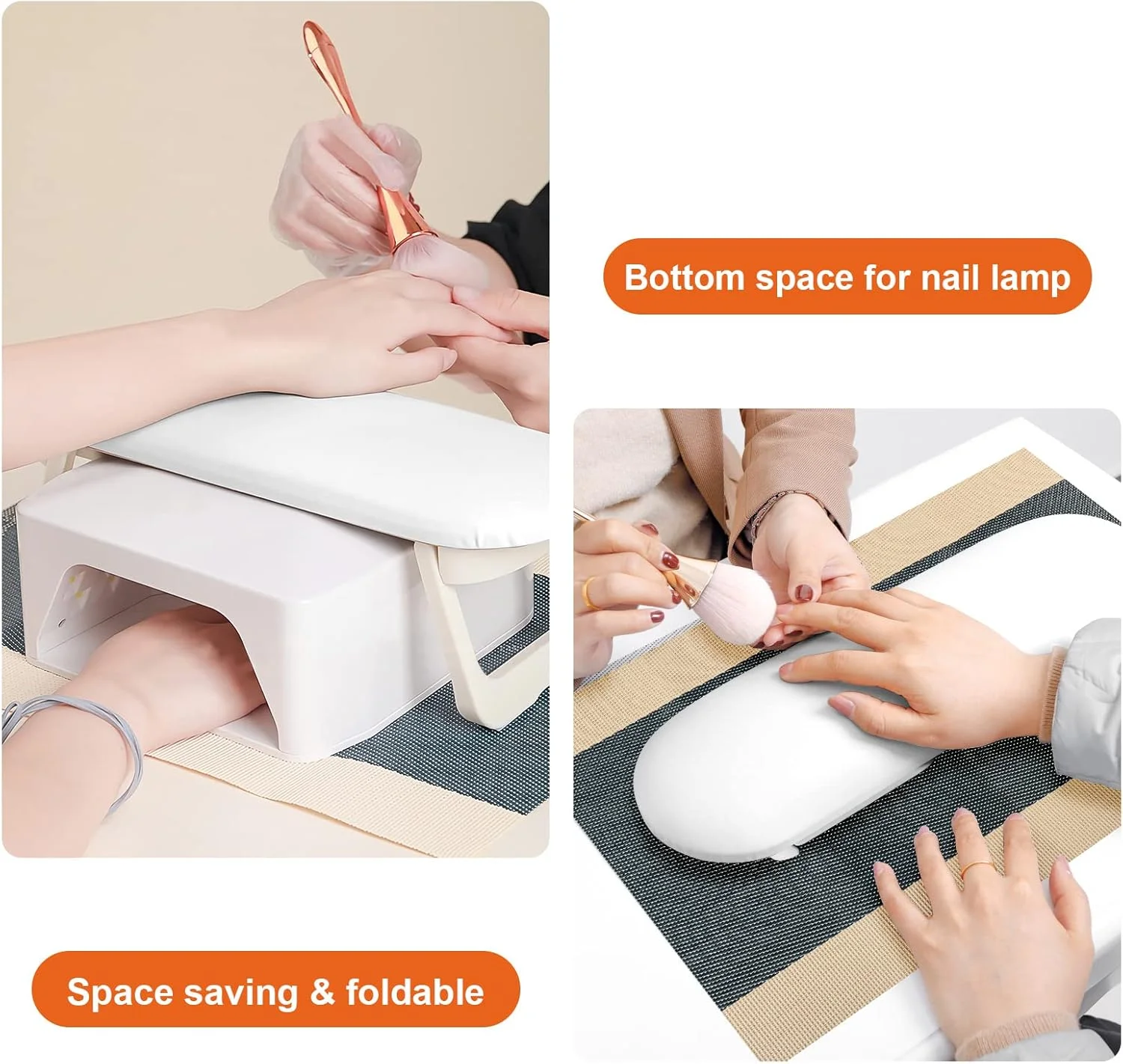 Bottom space for nail lamp

Space saving & foldable