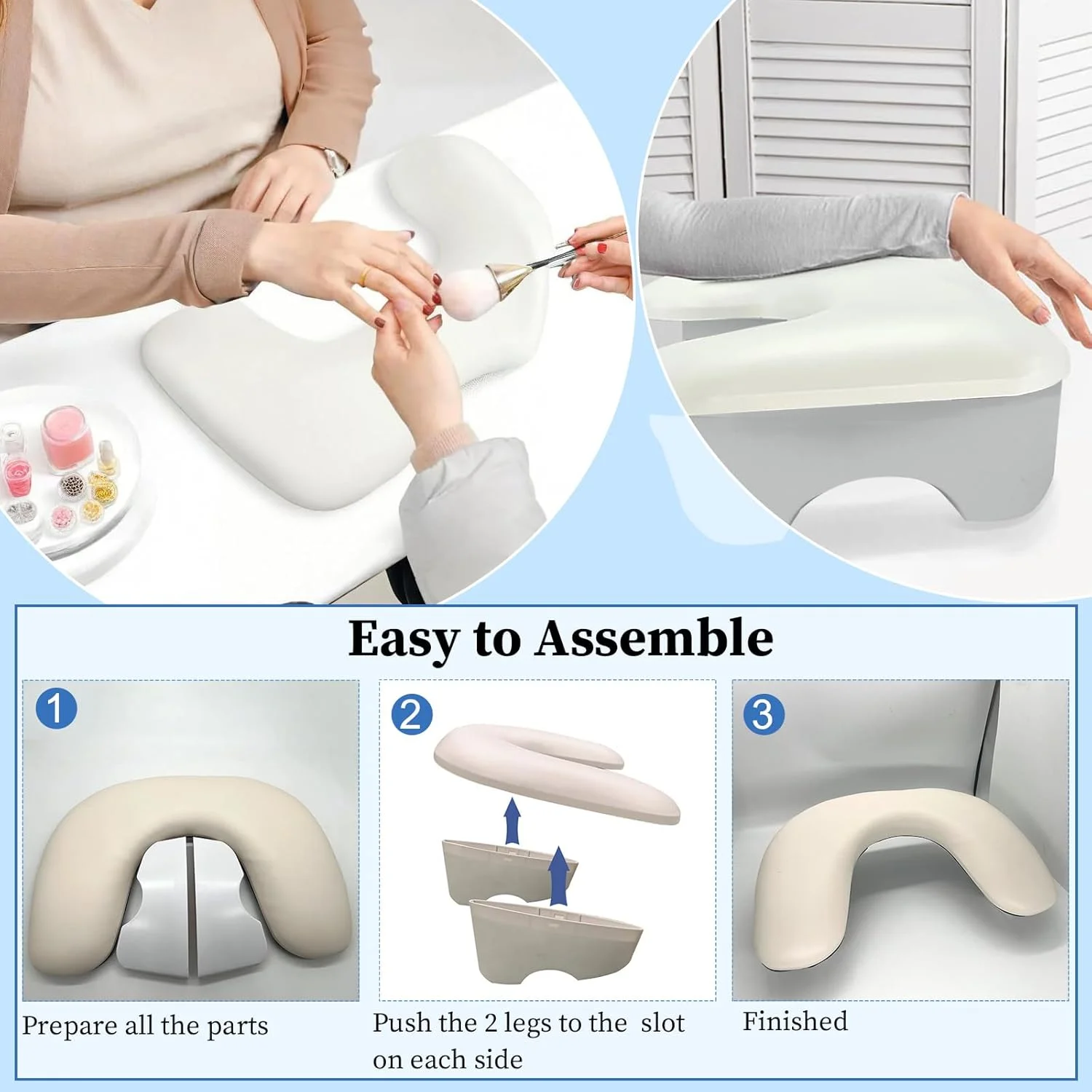 Easy to Assemble

1

Prepare all the parts

2

Push the 2 legs to the slot on each side

3

Finished