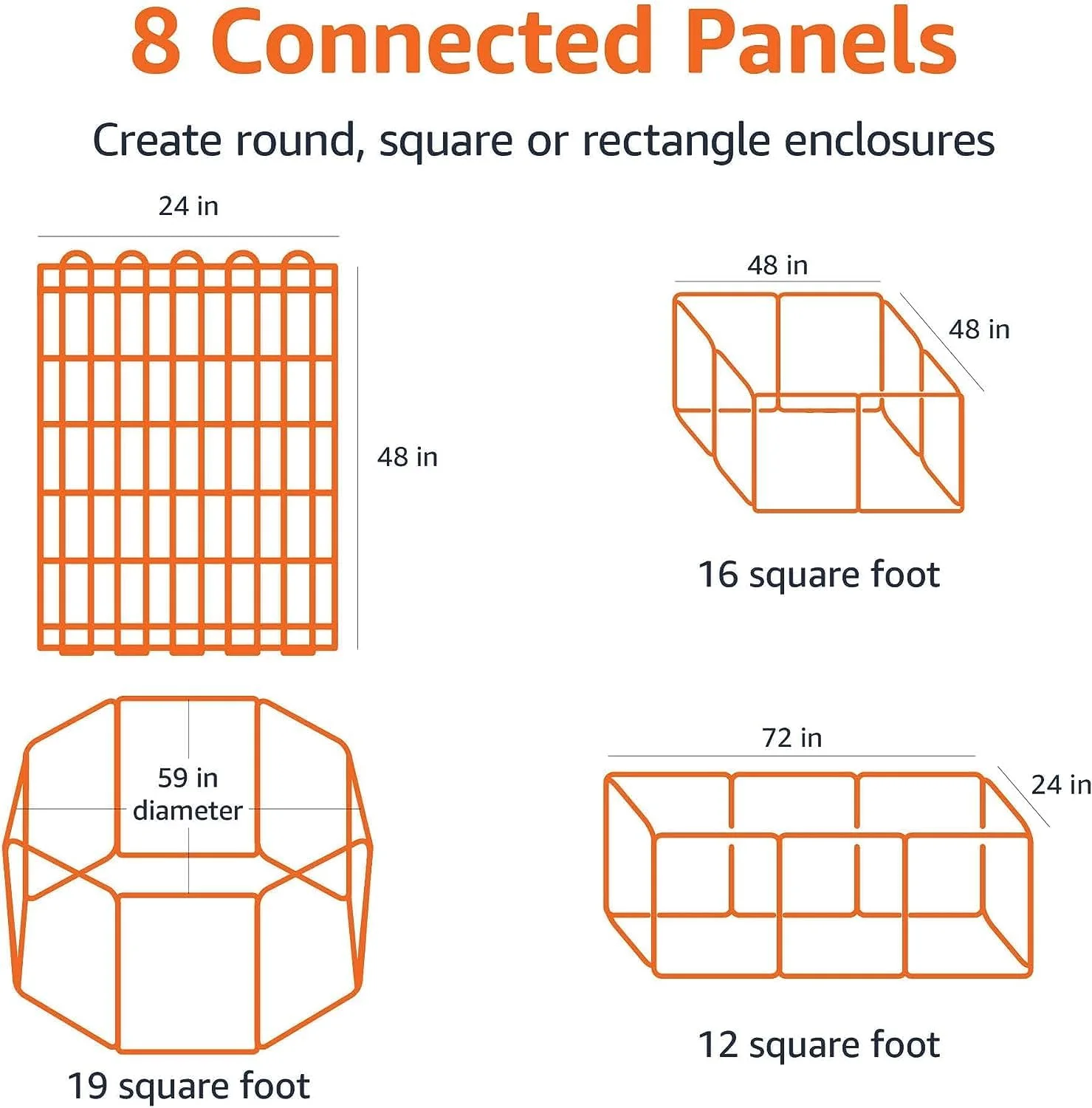 8 Connected Panels

Create round, square or rectangle enclosures

24 in

48 in

48 in

48 in

16 square foot

59 in diameter

19 square foot

72 in

24 in

12 square foot