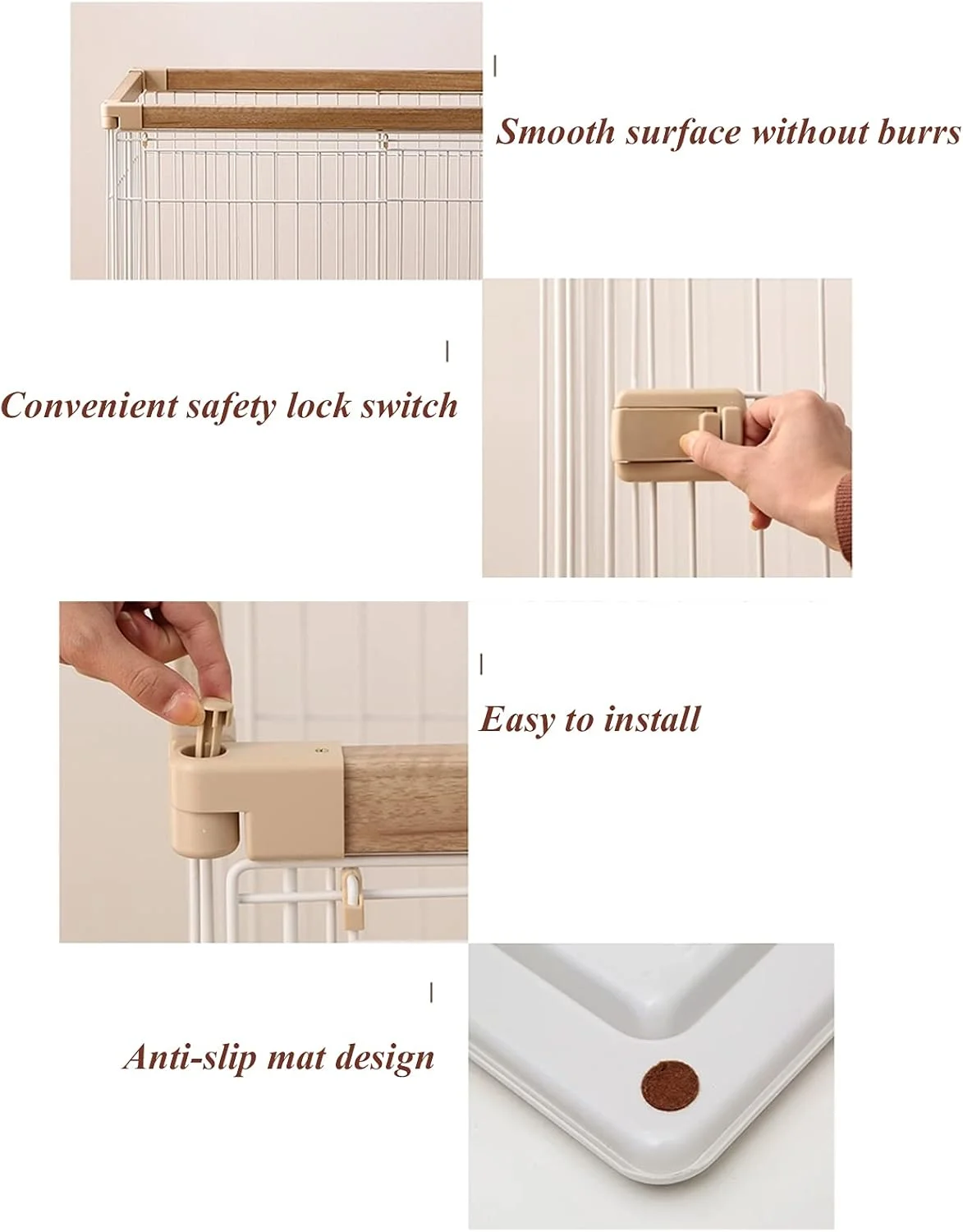 Smooth surface without burrs

Convenient safety lock switch

Easy to install

Anti-slip mat design