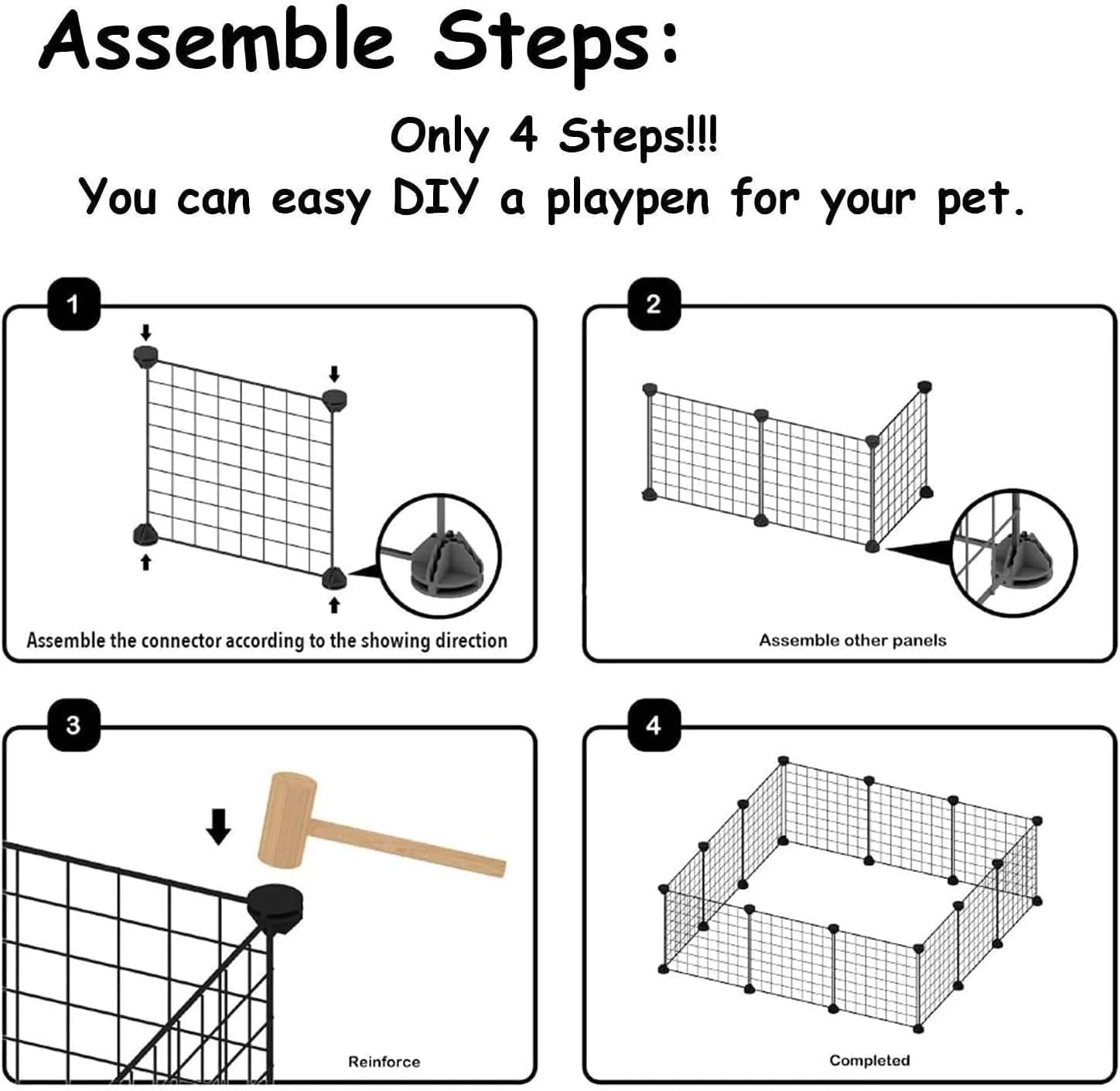 Assemble Steps:

Only 4 Steps!!!
You can easy DIY a playpen for your pet.

1

Assemble the connector according to the showing direction

2

Assemble other panels

3

Reinforce

4

Completed