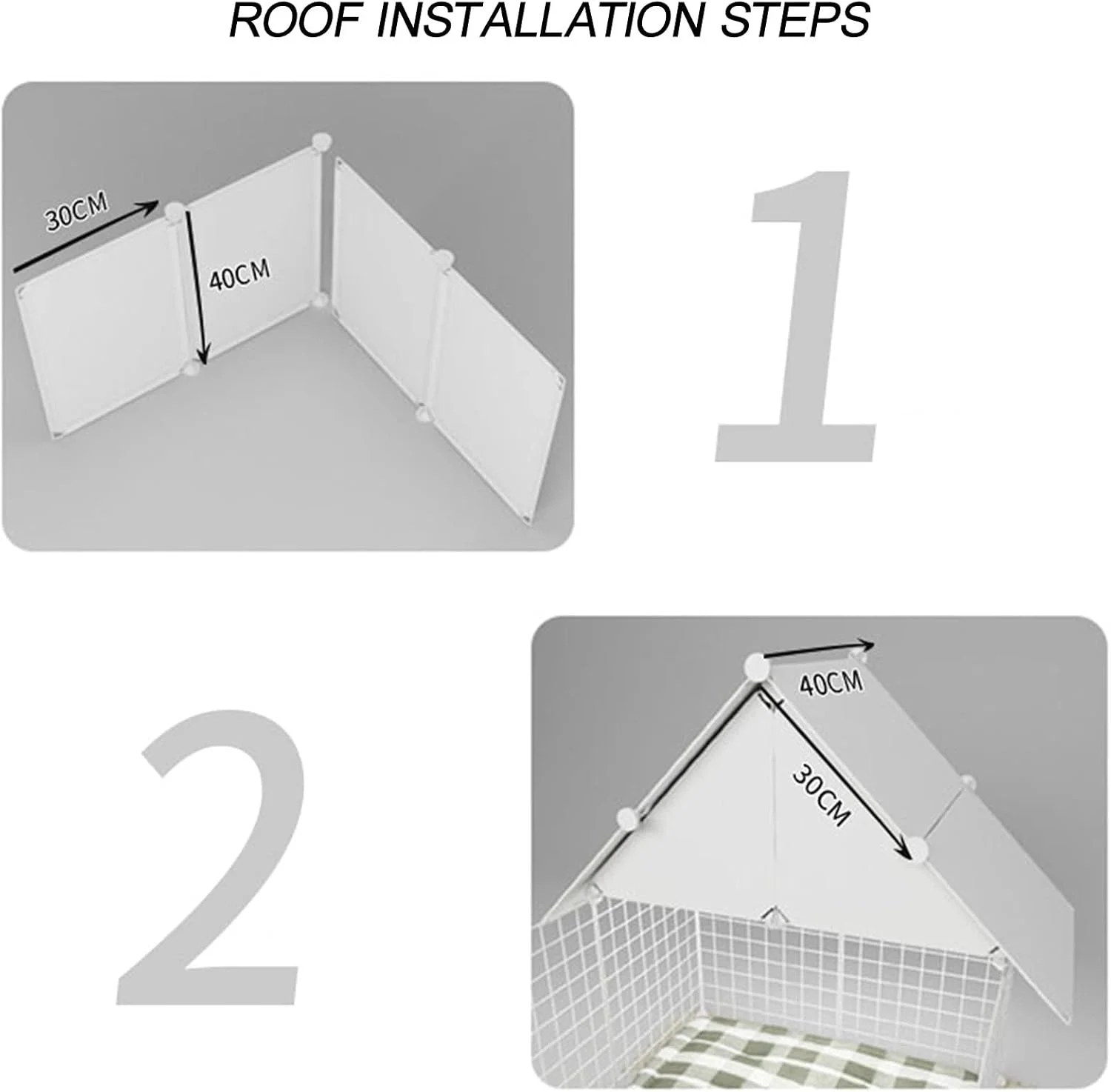 ROOF INSTALLATION STEPS

30CM

40CM

1

2

40CM

30CM