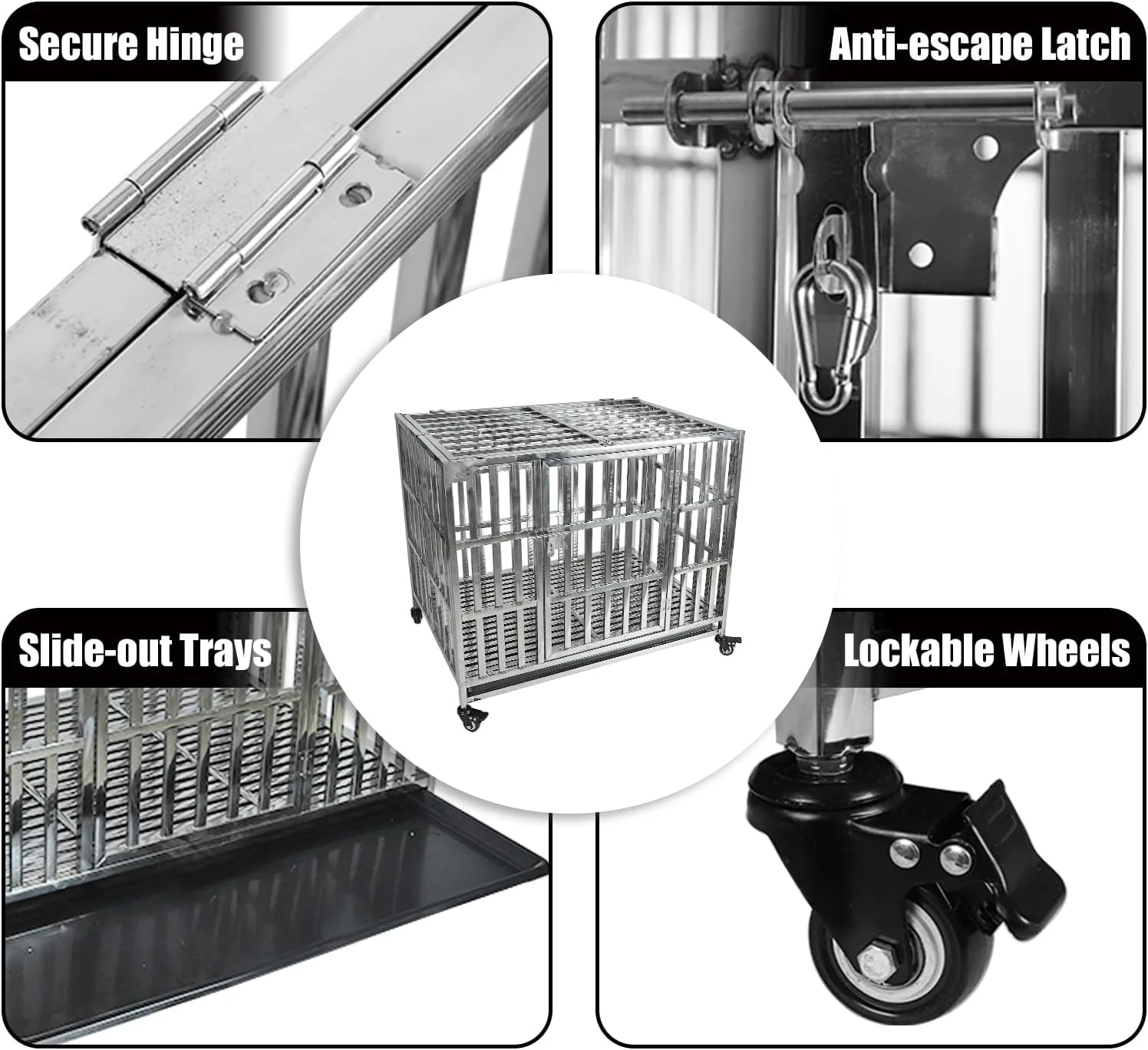 Secure Hinge

Anti-escape Latch

Slide-out Trays

Lockable Wheels