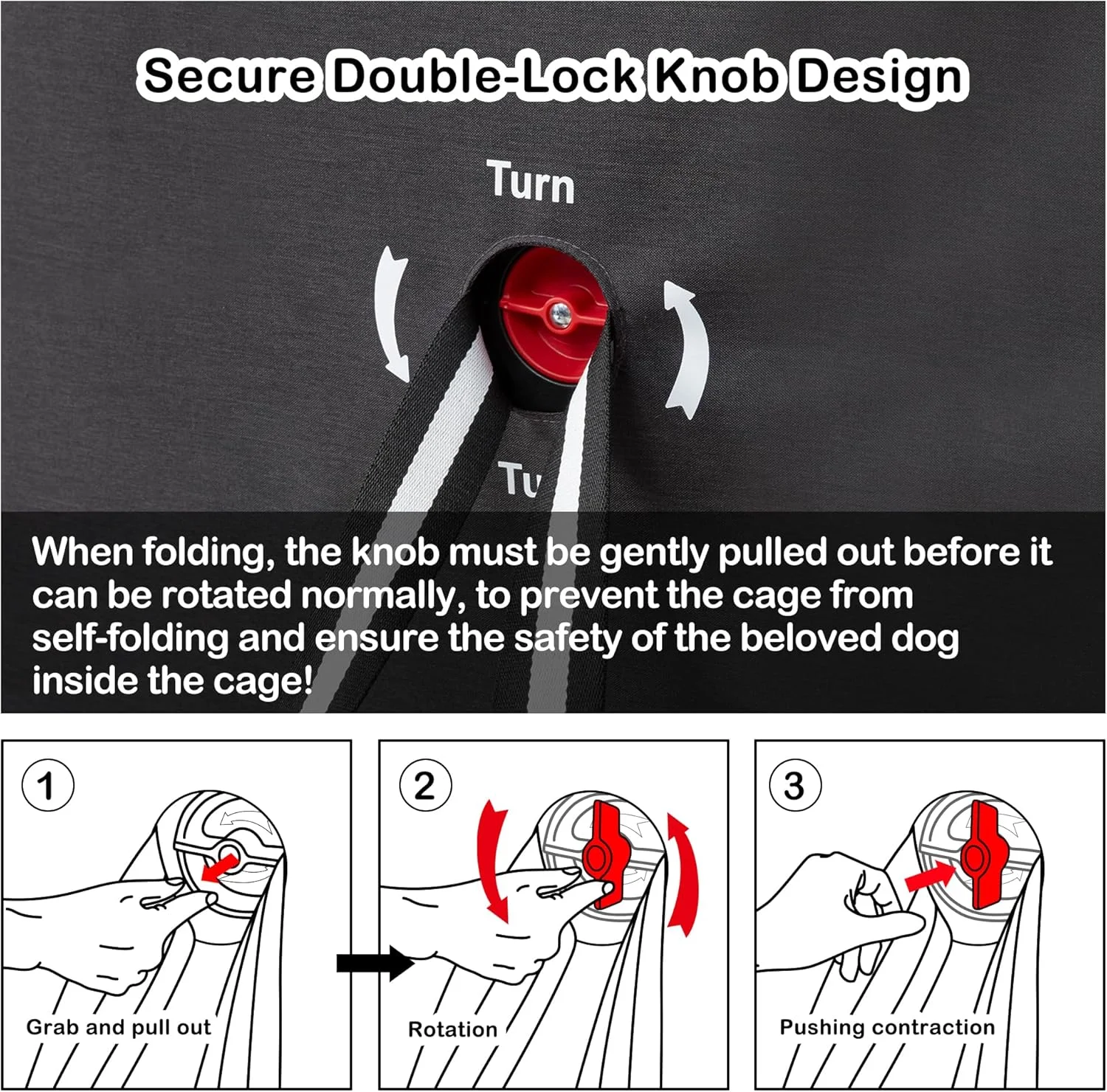 Secure Double-Lock Knob Design

Turn

Tu

When folding, the knob must be gently pulled out before it can be rotated normally, to prevent the cage from self-folding and ensure the safety of the beloved dog inside the cage!

1

Grab and pull out

2

Rotation

3

Pushing contraction