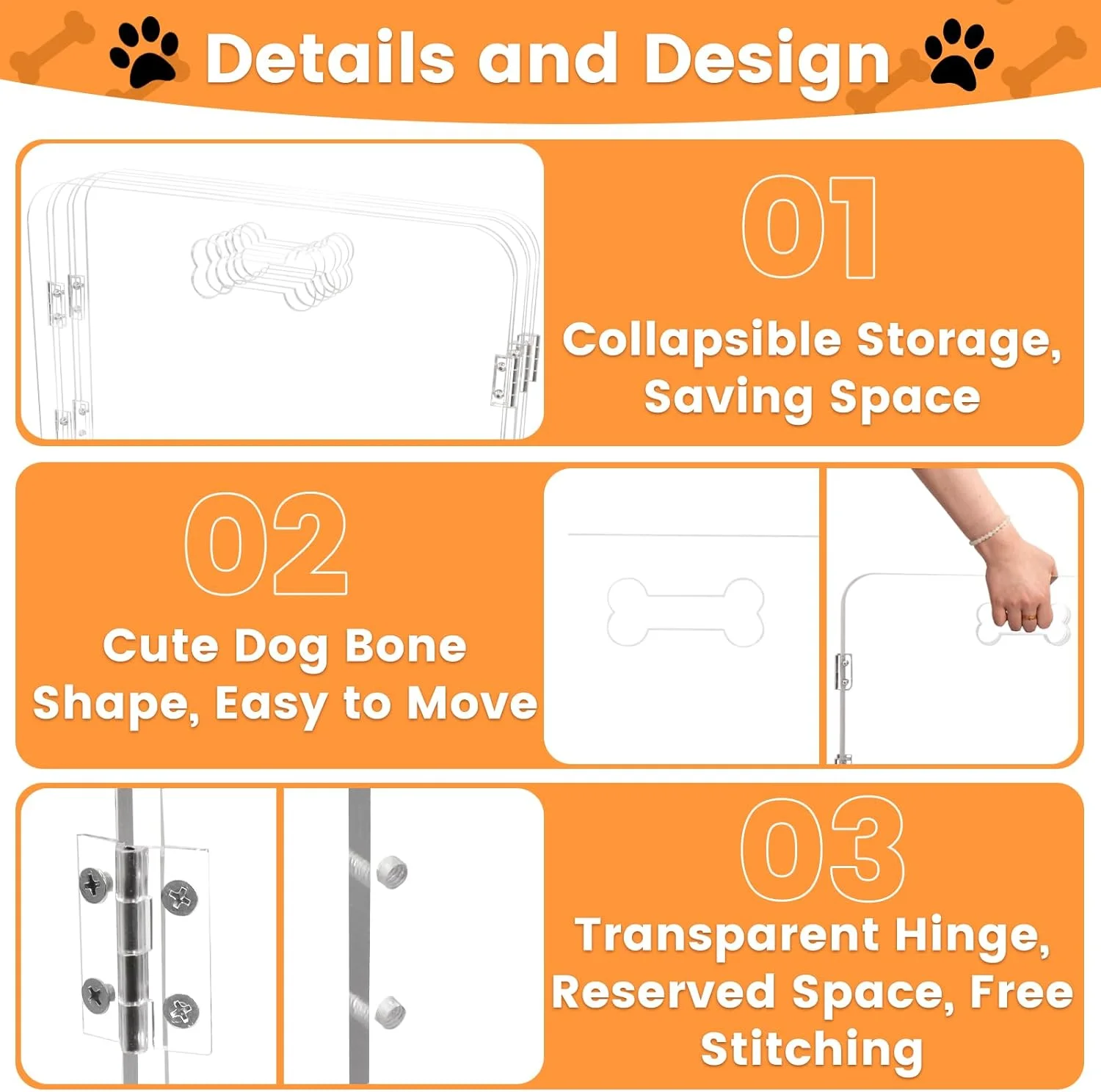 Details and Design

01

Collapsible Storage, Saving Space

02

Cute Dog Bone Shape, Easy to Move

03

Transparent Hinge, Reserved Space, Free Stitching