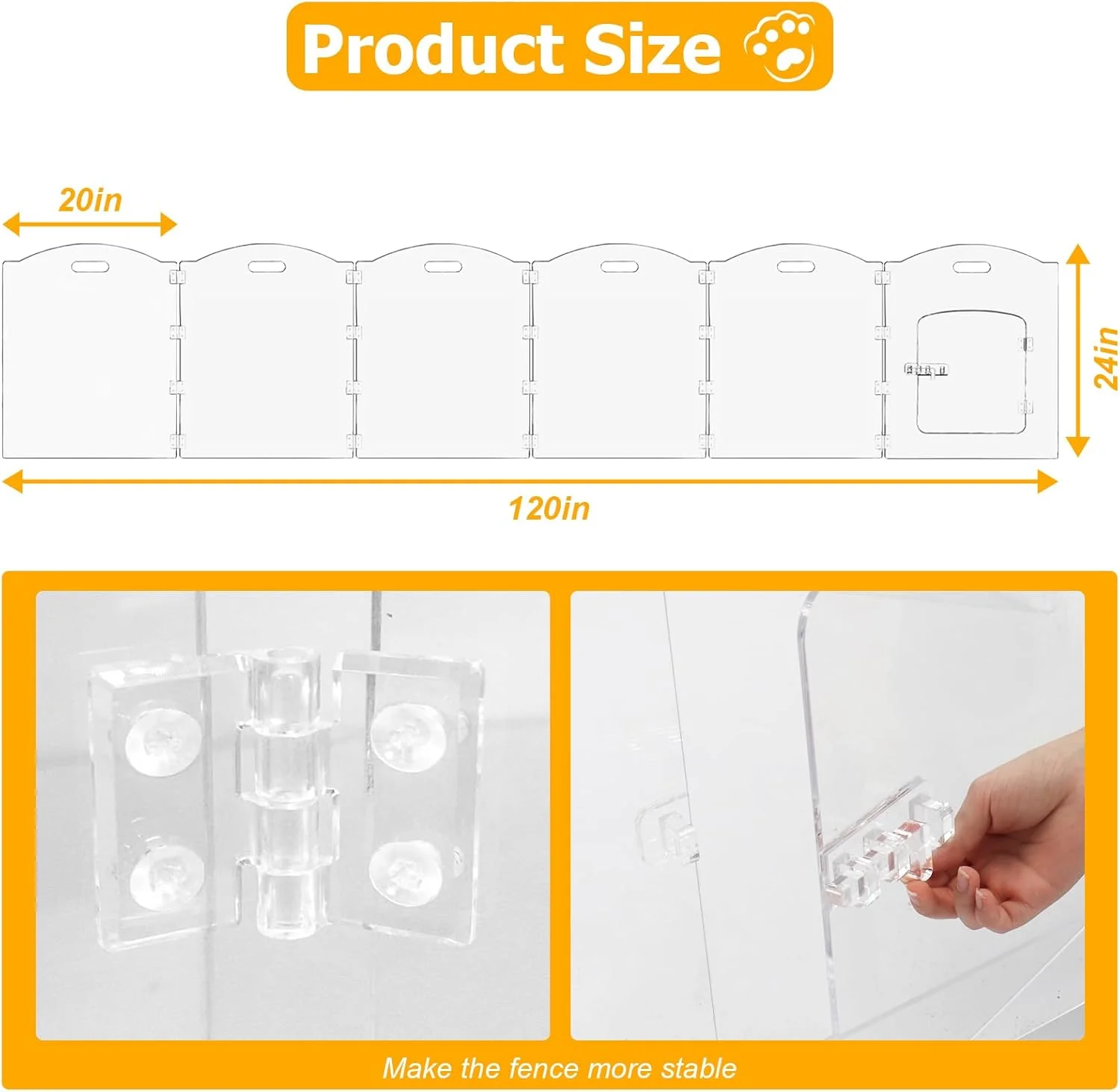 Product Size

20in

24in

120in

Make the fence more stable