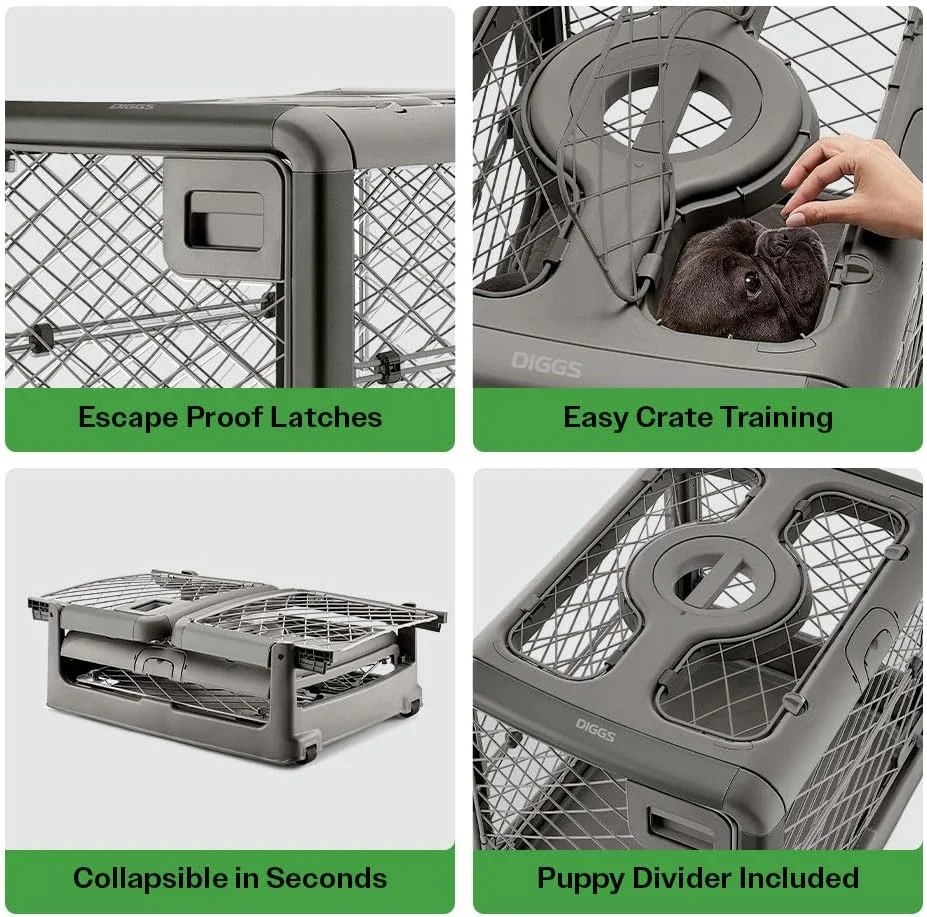 DIGGS

Escape Proof Latches

DIGGS

Easy Crate Training

Collapsible in Seconds

DIGGS

Puppy Divider Included