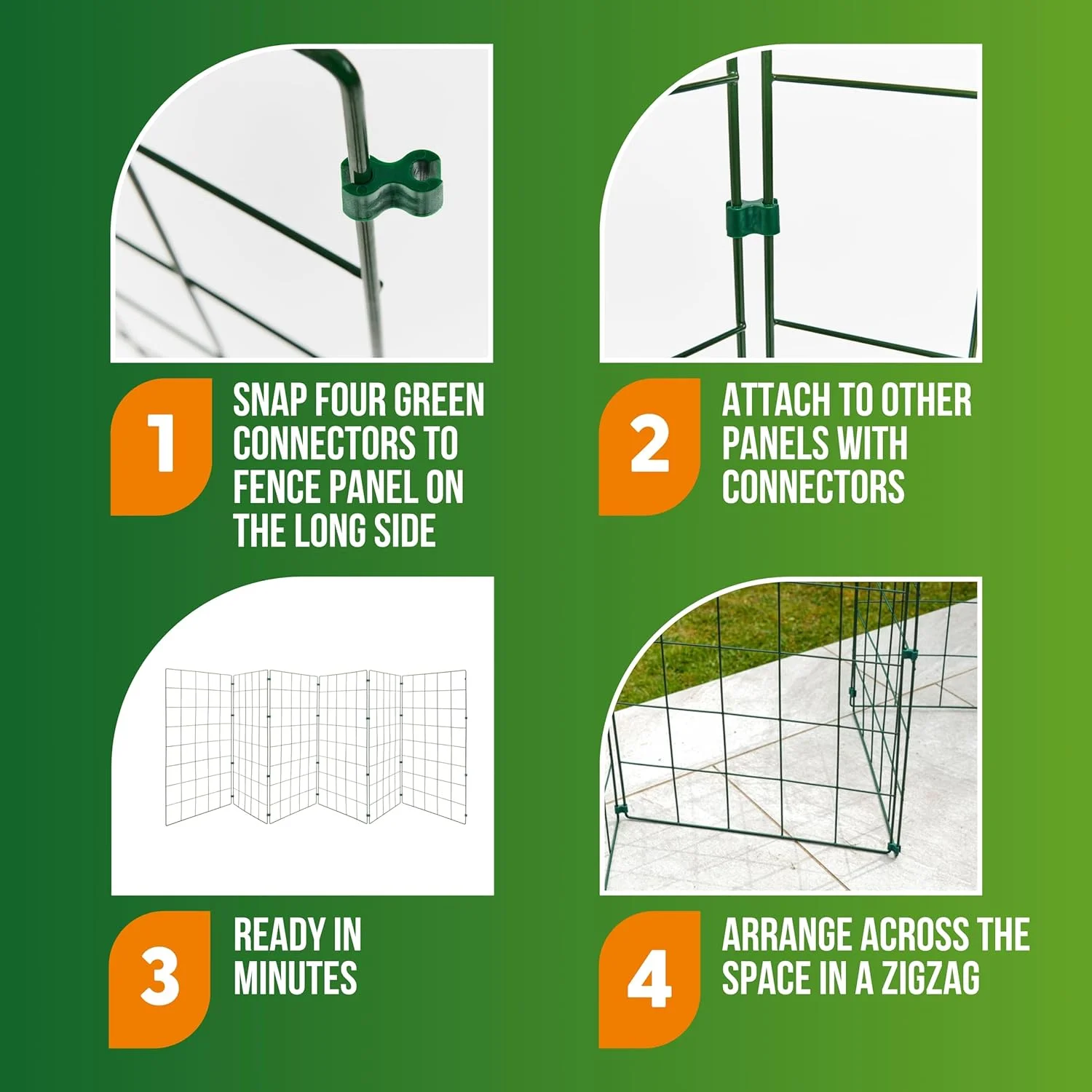 1

SNAP FOUR GREEN CONNECTORS TO FENCE PANEL ON THE LONG SIDE

2

ATTACH TO OTHER PANELS WITH CONNECTORS

3

READY IN MINUTES

4

ARRANGE ACROSS THE SPACE IN A ZIGZAG