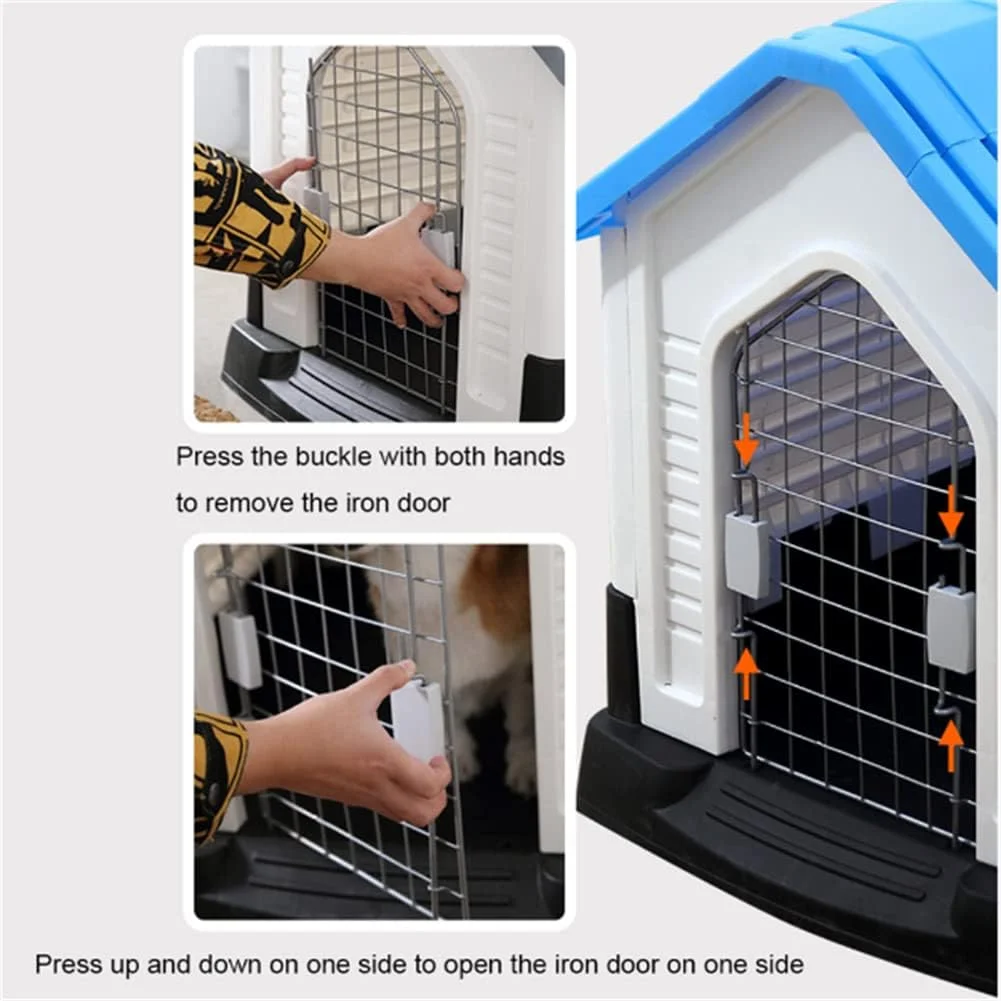 Press the buckle with both hands to remove the iron door

Press up and down on one side to open the iron door on one side