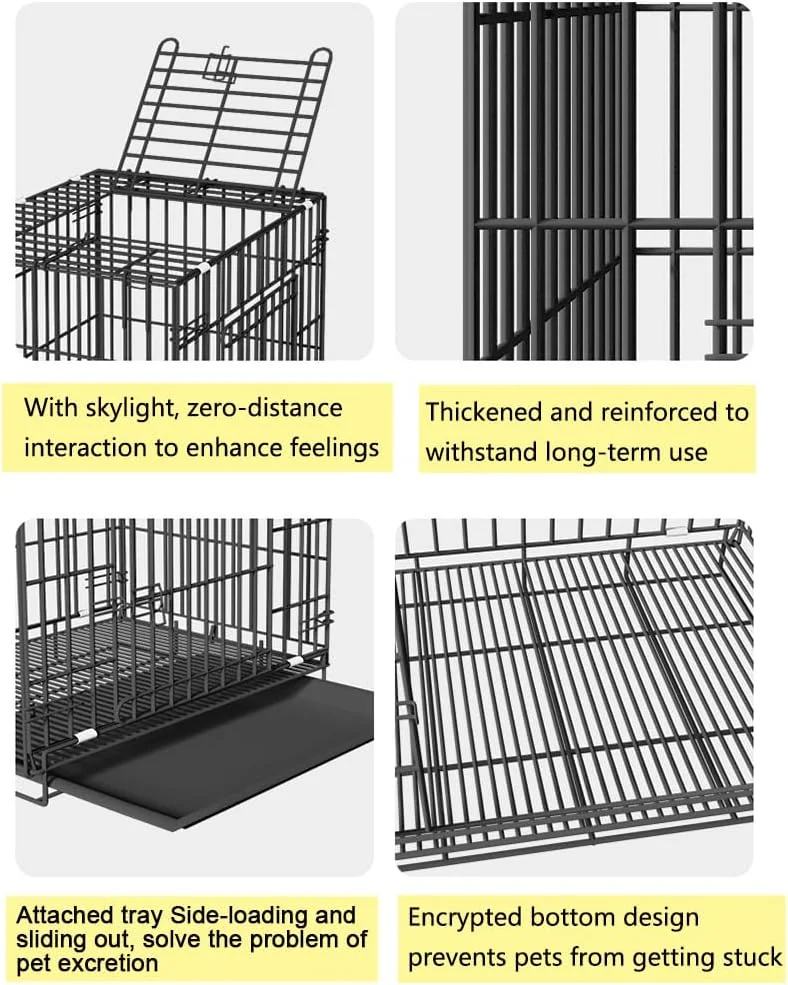 With skylight, zero-distance interaction to enhance feelings

Thickened and reinforced to withstand long-term use

Attached tray Side-loading and sliding out, solve the problem of pet excretion

Encrypted bottom design prevents pets from getting stuck