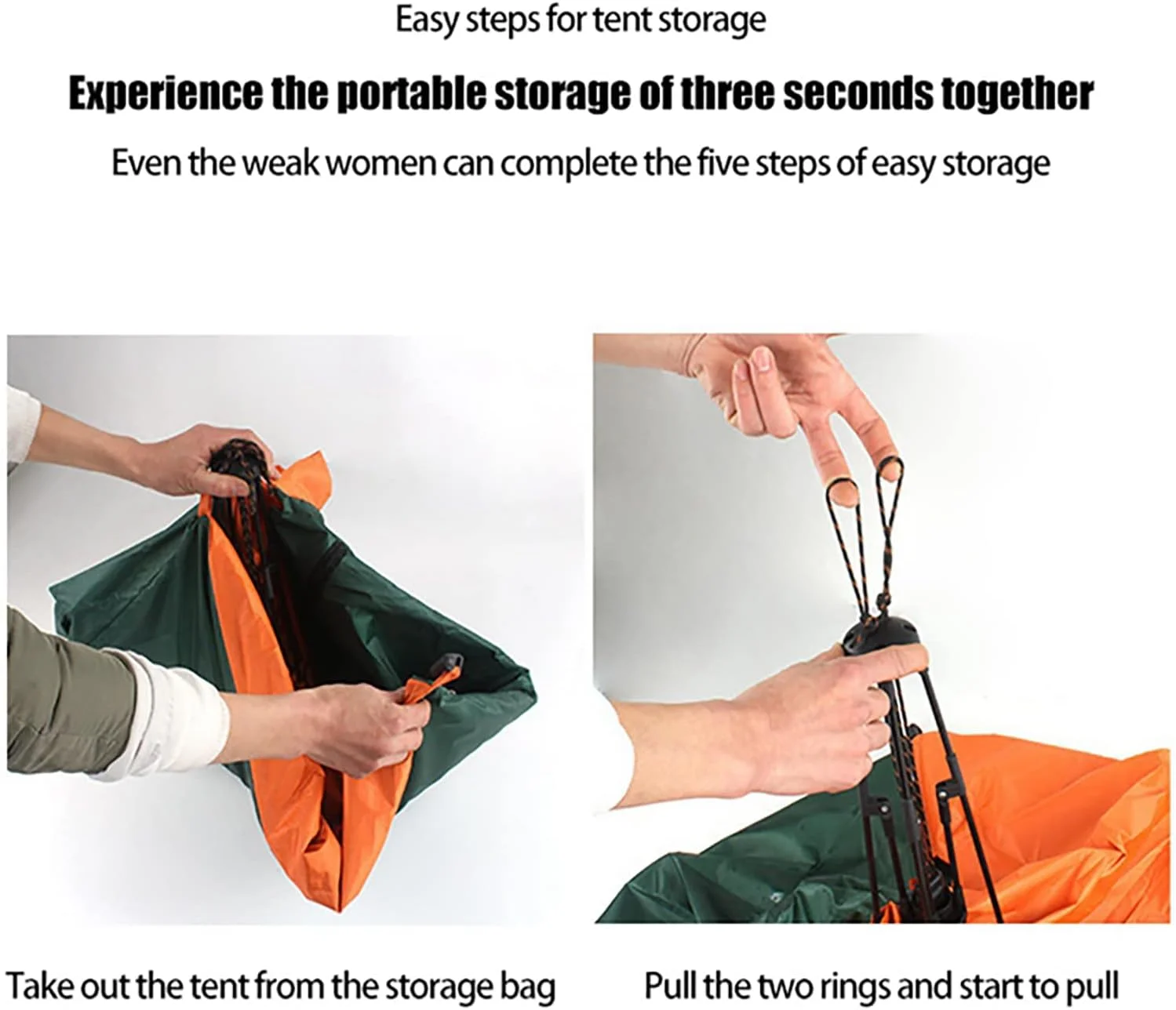 Easy steps for tent storage

Experience the portable storage of three seconds together

Even the weak women can complete the five steps of easy storage

Take out the tent from the storage bag

Pull the two rings and start to pull