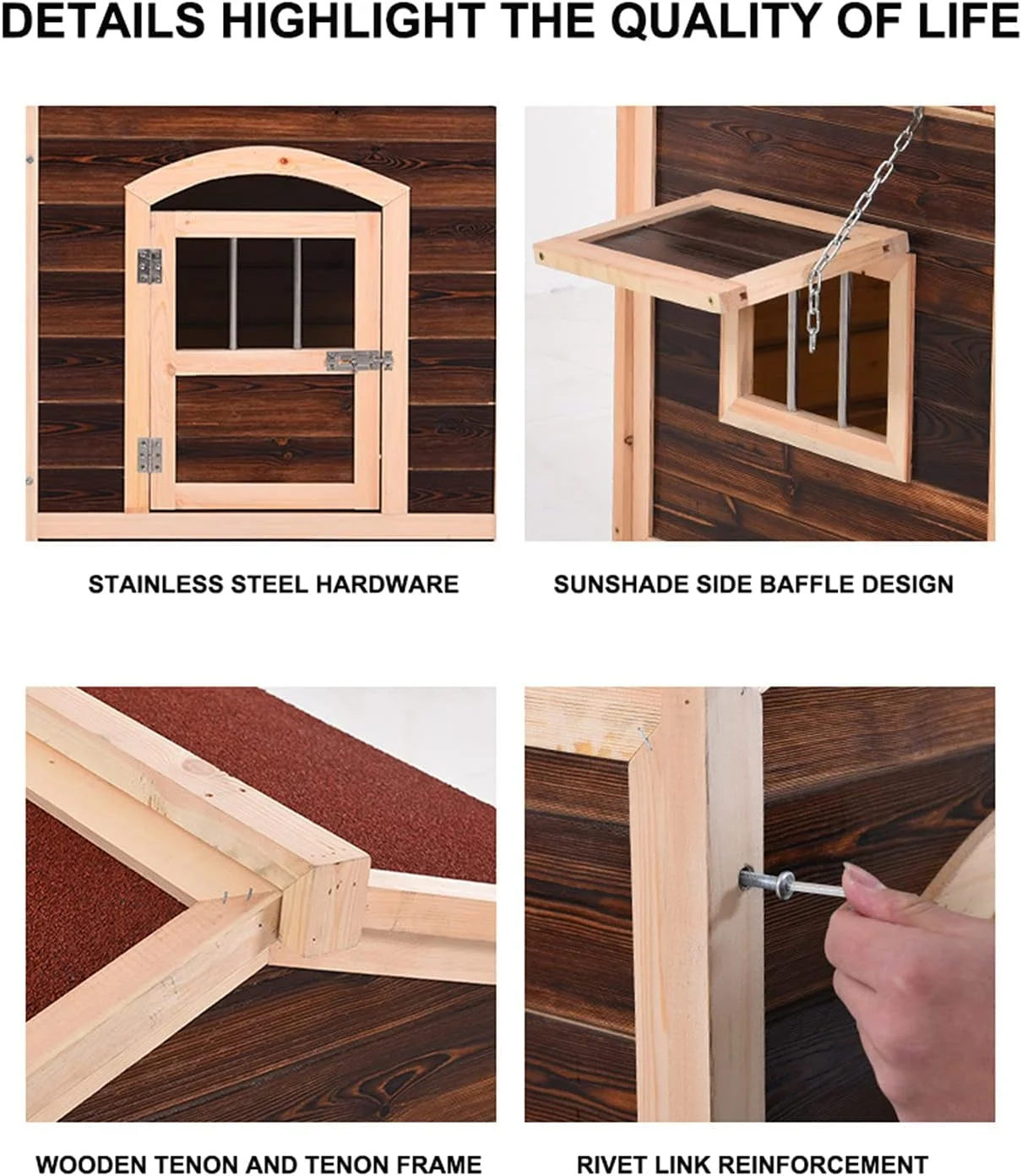 DETAILS HIGHLIGHT THE QUALITY OF LIFE

STAINLESS STEEL HARDWARE

SUNSHADE SIDE BAFFLE DESIGN

WOODEN TENON AND TENON FRAME

RIVET LINK REINFORCEMENT