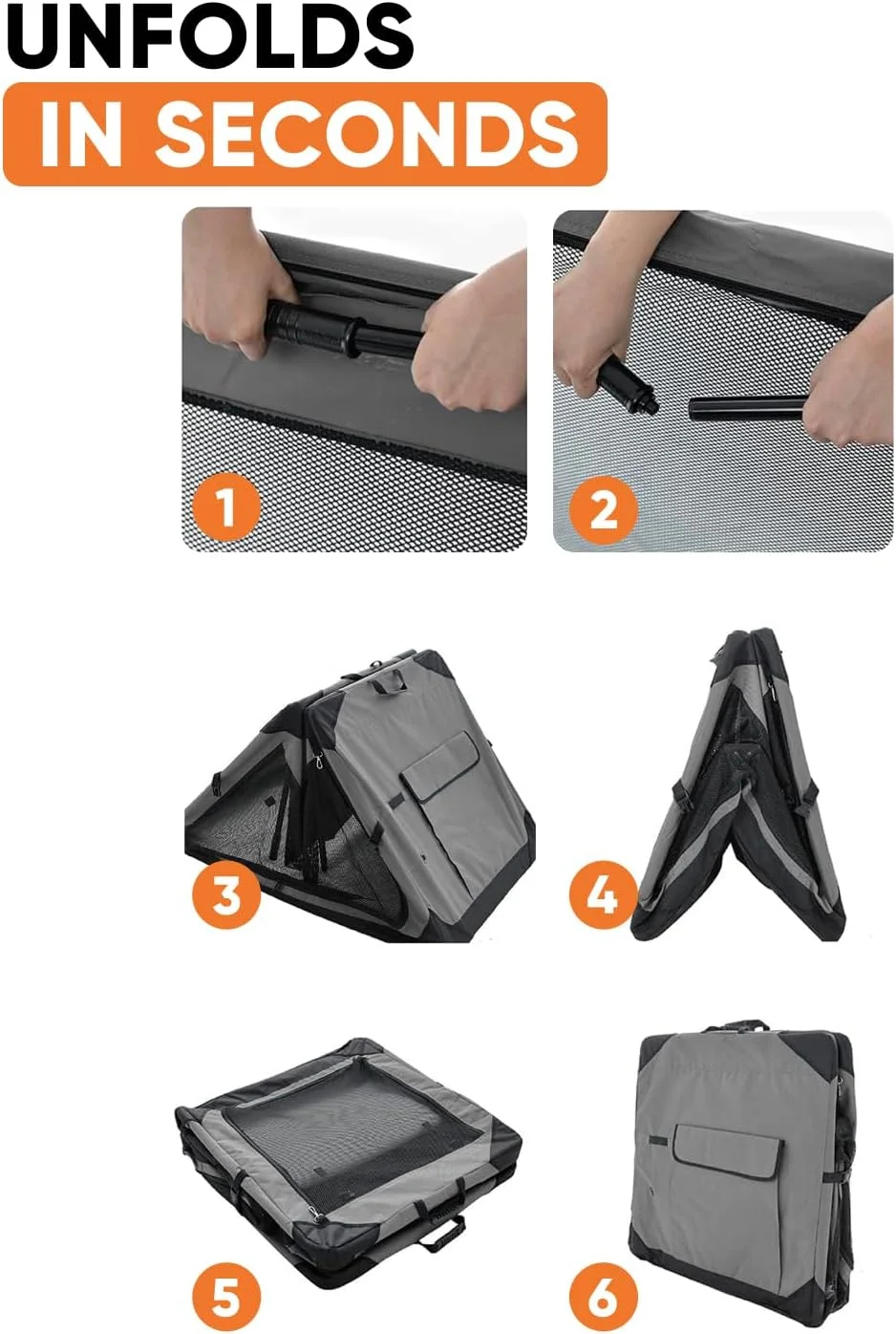 UNFOLDS
IN SECONDS

1

2

3

4

5

6