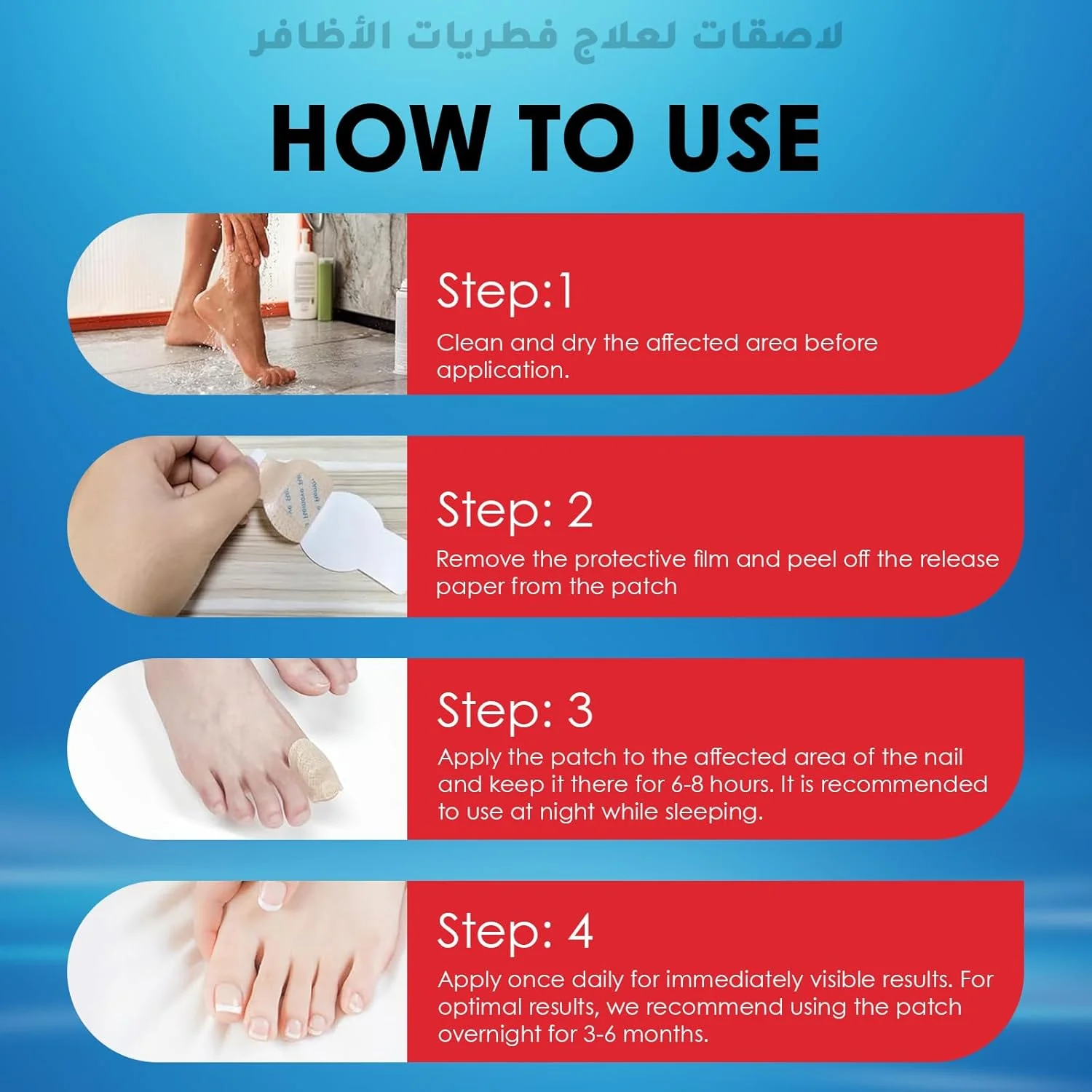 لاصقات لعلاج فطريات الأظافر

HOW TO USE

Step:1
Clean and dry the affected area before application.

Step: 2
Remove the protective film and peel off the release paper from the patch

Step: 3
Apply the patch to the affected area of the nail and keep it there for 6-8 hours. It is recommended to use at night while sleeping.

Step: 4
Apply once daily for immediately visible results. For optimal results, we recommend using the patch overnight for 3-6 months.