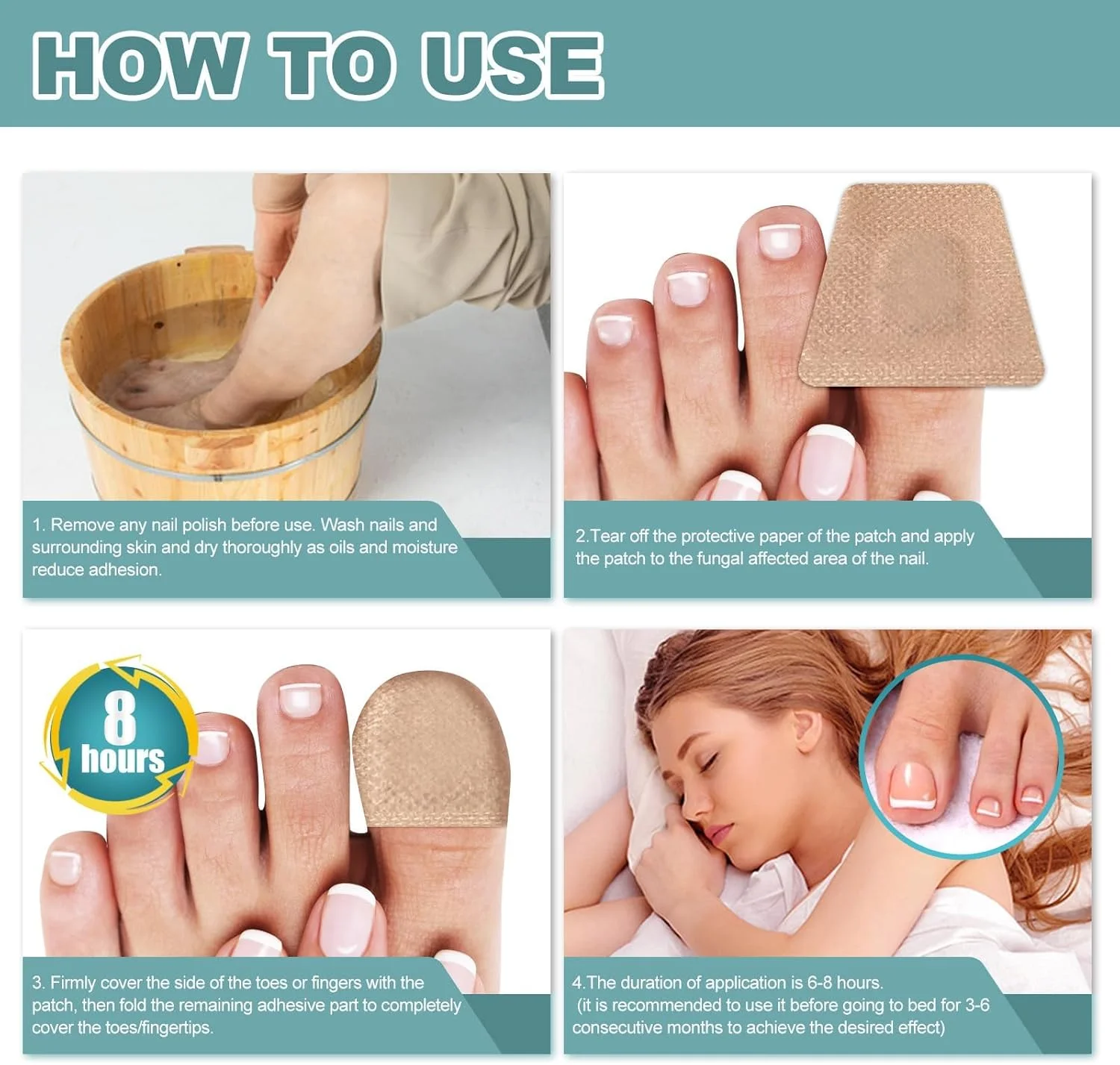 HOW TO USE

1. Remove any nail polish before use. Wash nails and surrounding skin and dry thoroughly as oils and moisture reduce adhesion.

2.Tear off the protective paper of the patch and apply the patch to the fungal affected area of the nail.

8 hours

3. Firmly cover the side of the toes or fingers with the patch, then fold the remaining adhesive part to completely cover the toes/fingertips.

4.The duration of application is 6-8 hours.
(it is recommended to use it before going to bed for 3-6 consecutive months to achieve the desired effect)